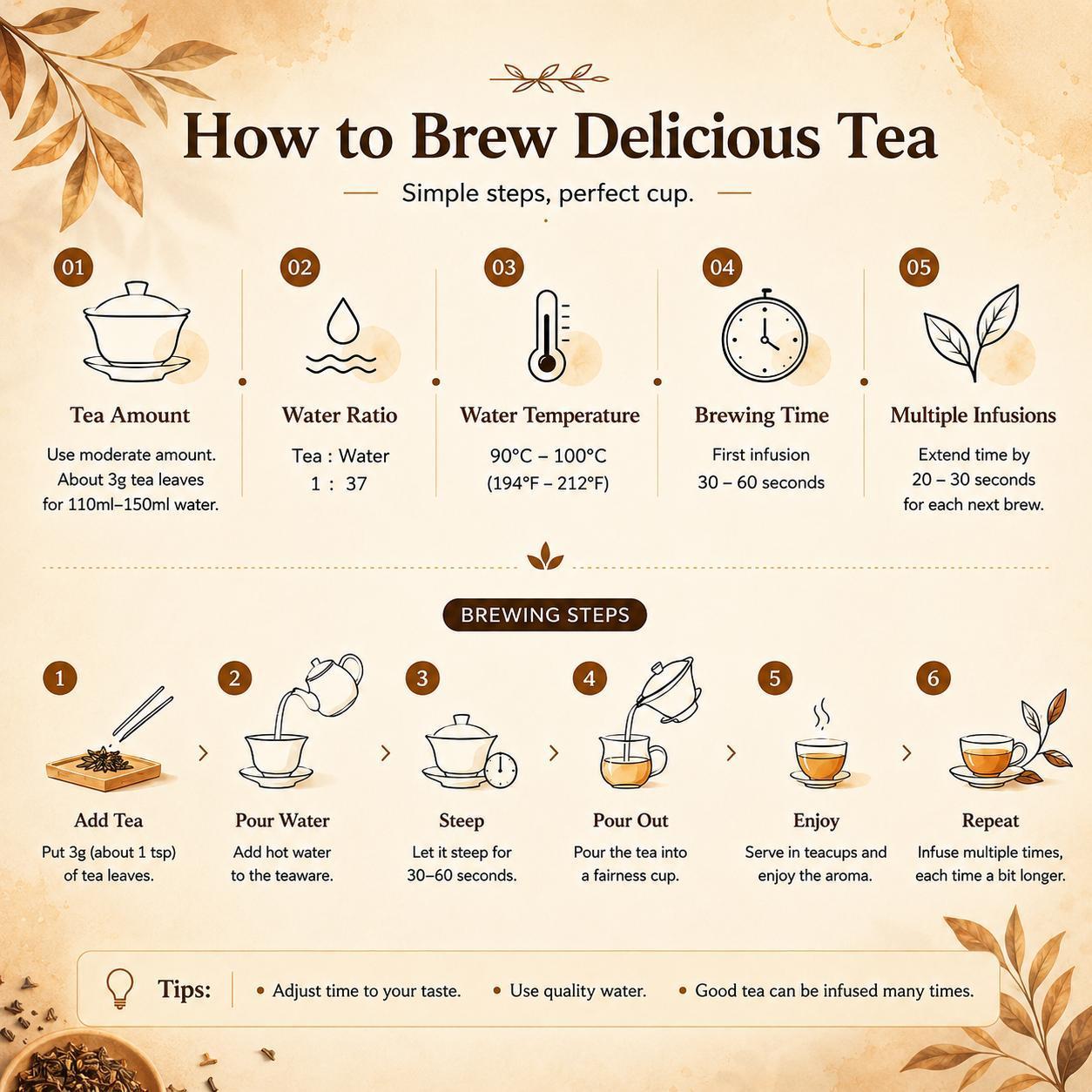 How to Brew Delicious Tea

Simple steps, perfect cup.

01

Tea Amount

Use moderate amount. About 3g tea leaves for 110ml–150ml water.

02

Water Ratio

Tea : Water
1 : 37

03

Water Temperature

90°C – 100°C
(194°F – 212°F)

04

Brewing Time

First infusion
30 – 60 seconds

05

Multiple Infusions

Extend time by 20 – 30 seconds for each next brew.

BREWING STEPS

1

Add Tea

Put 3g (about 1 tsp) of tea leaves.

2

Pour Water

Add hot water to the teaware.

3

Steep

Let it steep for 30–60 seconds.

4

Pour Out

Pour the tea into a fairness cup.

5

Enjoy

Serve in teacups and enjoy the aroma.

6

Repeat

Infuse multiple times, each time a bit longer.

Tips: • Adjust time to your taste. • Use quality water. • Good tea can be infused many times.