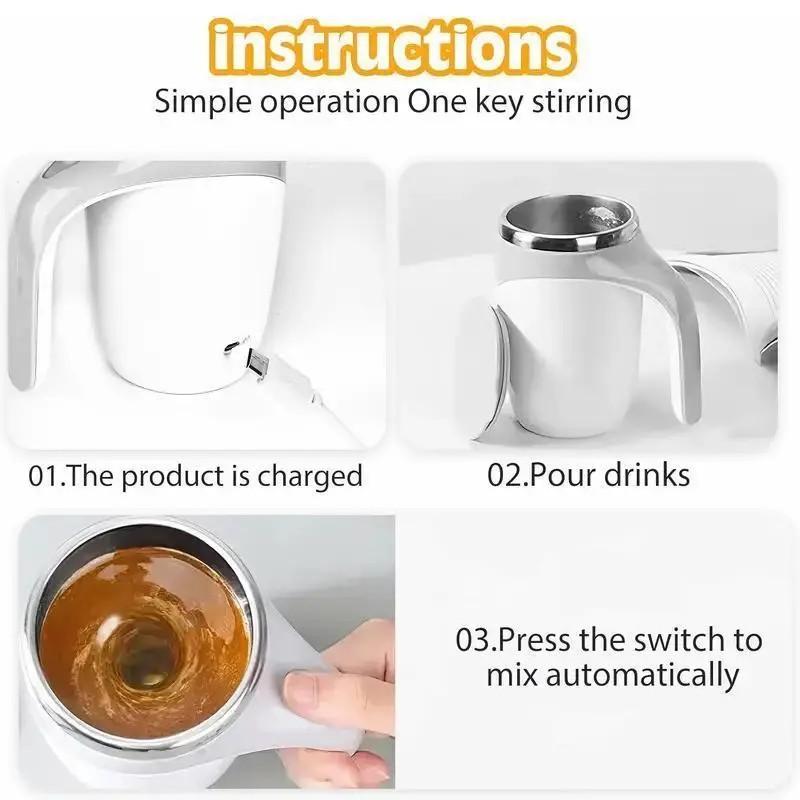 instructions
Simple operation One key stirring

01.The product is charged

02.Pour drinks

03.Press the switch to mix automatically