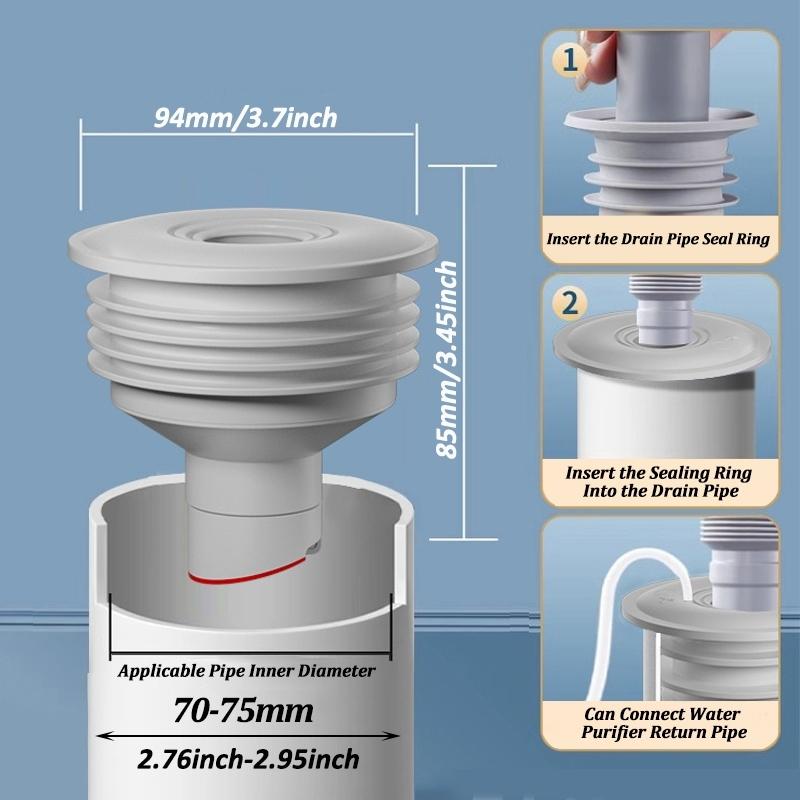 94mm/3.7inch

85mm/3.45inch

Applicable Pipe Inner Diameter

70-75mm

2.76inch-2.95inch

1

Insert the Drain Pipe Seal Ring

2

Insert the Sealing Ring Into the Drain Pipe

Can Connect Water Purifier Return Pipe