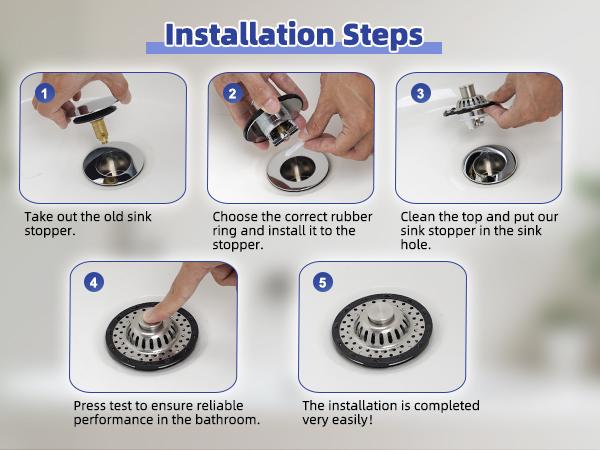 Installation Steps

1

Take out the old sink stopper.

2

Choose the correct rubber ring and install it to the stopper.

3

Clean the top and put our sink stopper in the sink hole.

4

Press test to ensure reliable performance in the bathroom.

5

The installation is completed very easily!