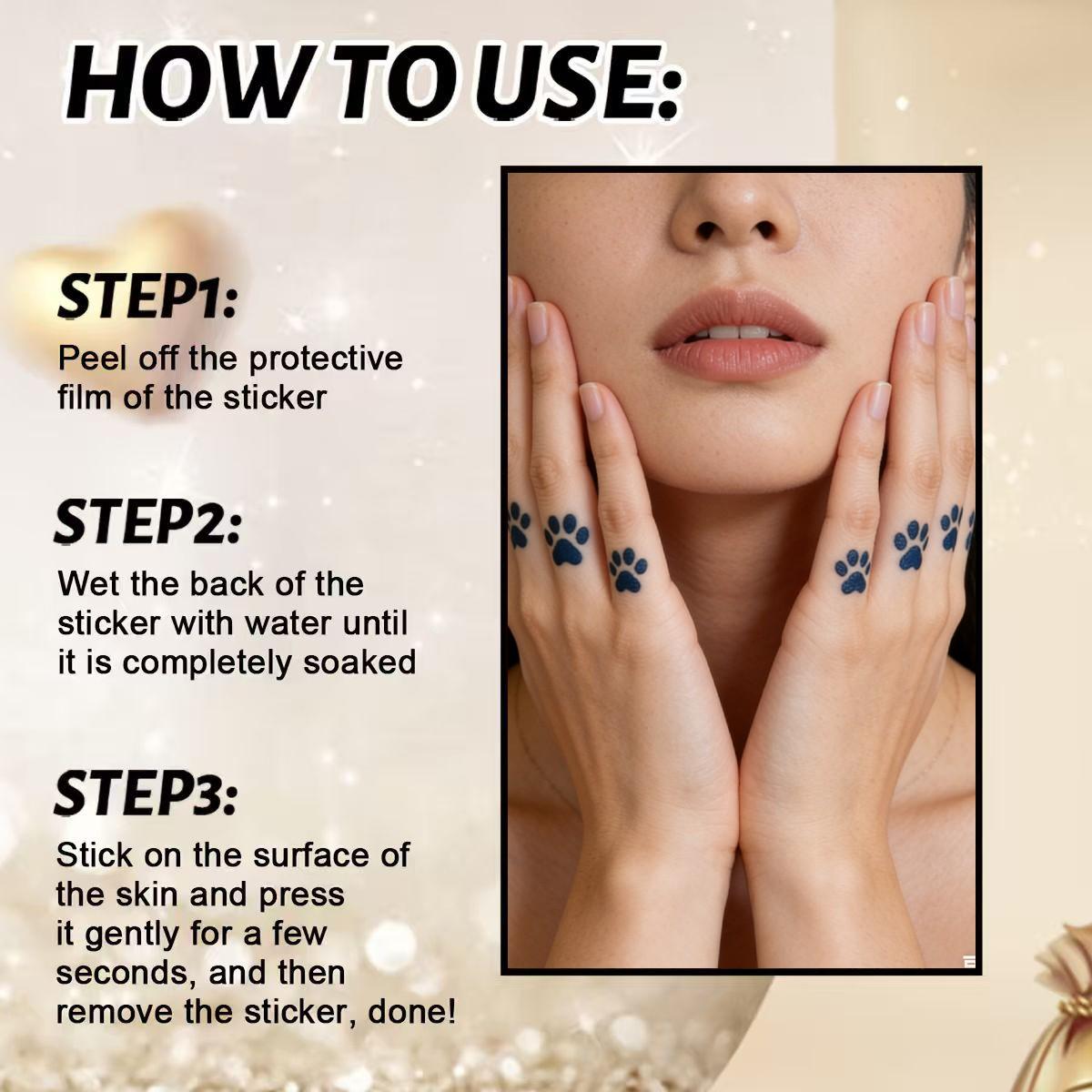 HOW TO USE:

STEP1:
Peel off the protective film of the sticker

STEP2:
Wet the back of the sticker with water until it is completely soaked

STEP3:
Stick on the surface of the skin and press it gently for a few seconds, and then remove the sticker, done!