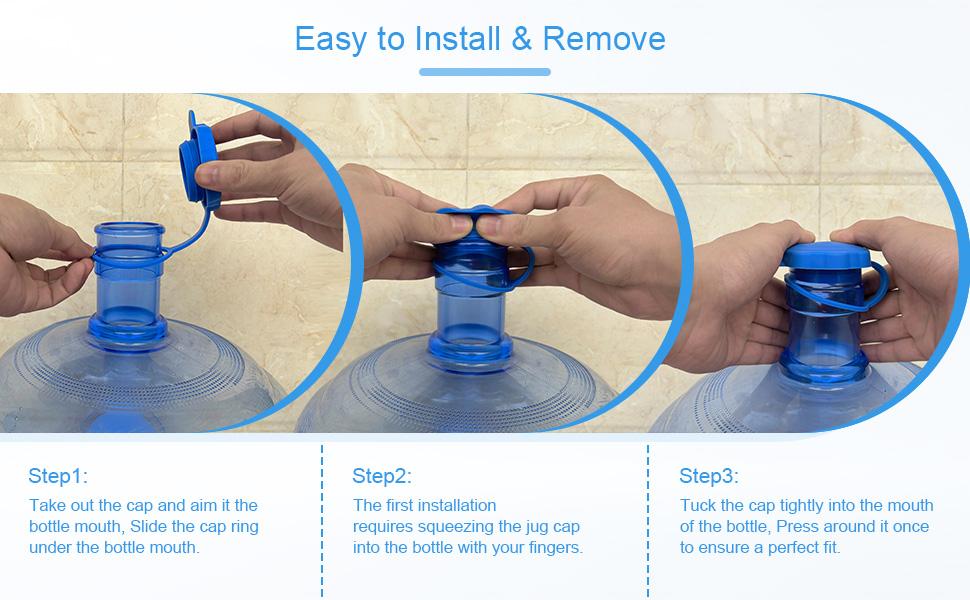 Easy to Install & Remove

Step1:
Take out the cap and aim it the bottle mouth, Slide the cap ring under the bottle mouth.

Step2:
The first installation requires squeezing the jug cap into the bottle with your fingers.

Step3:
Tuck the cap tightly into the mouth of the bottle, Press around it once to ensure a perfect fit.