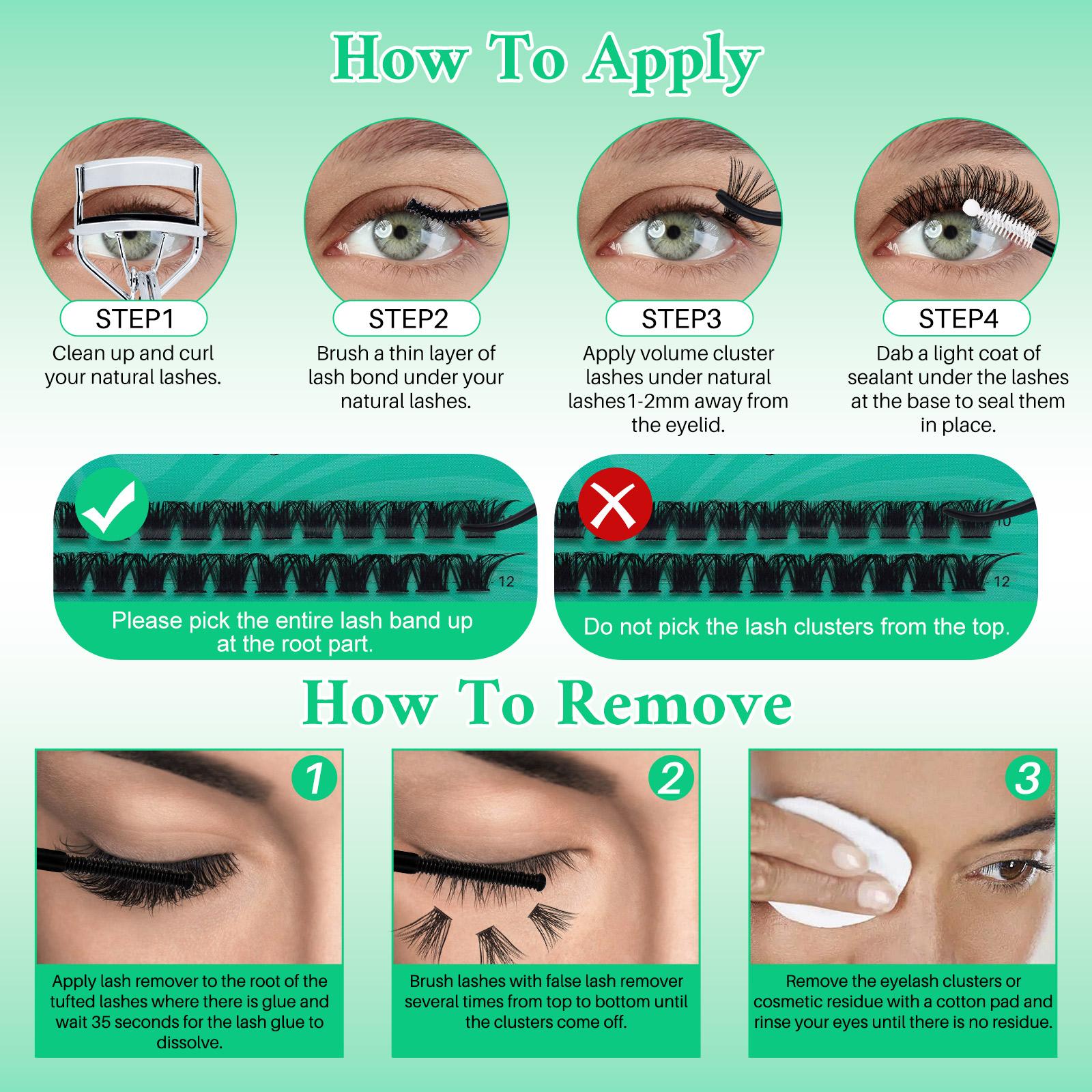 How To Apply

STEP1
Clean up and curl your natural lashes.

STEP2
Brush a thin layer of lash bond under your natural lashes.

STEP3
Apply volume cluster lashes under natural lashes1-2mm away from the eyelid.

STEP4
Dab a light coat of sealant under the lashes at the base to seal them in place.

12

Please pick the entire lash band up at the root part.

10

12

Do not pick the lash clusters from the top.

How To Remove

1

Apply lash remover to the root of the tufted lashes where there is glue and wait 35 seconds for the lash glue to dissolve.

2

Brush lashes with false lash remover several times from top to bottom until the clusters come off.

3

Remove the eyelash clusters or cosmetic residue with a cotton pad and rinse your eyes until there is no residue.