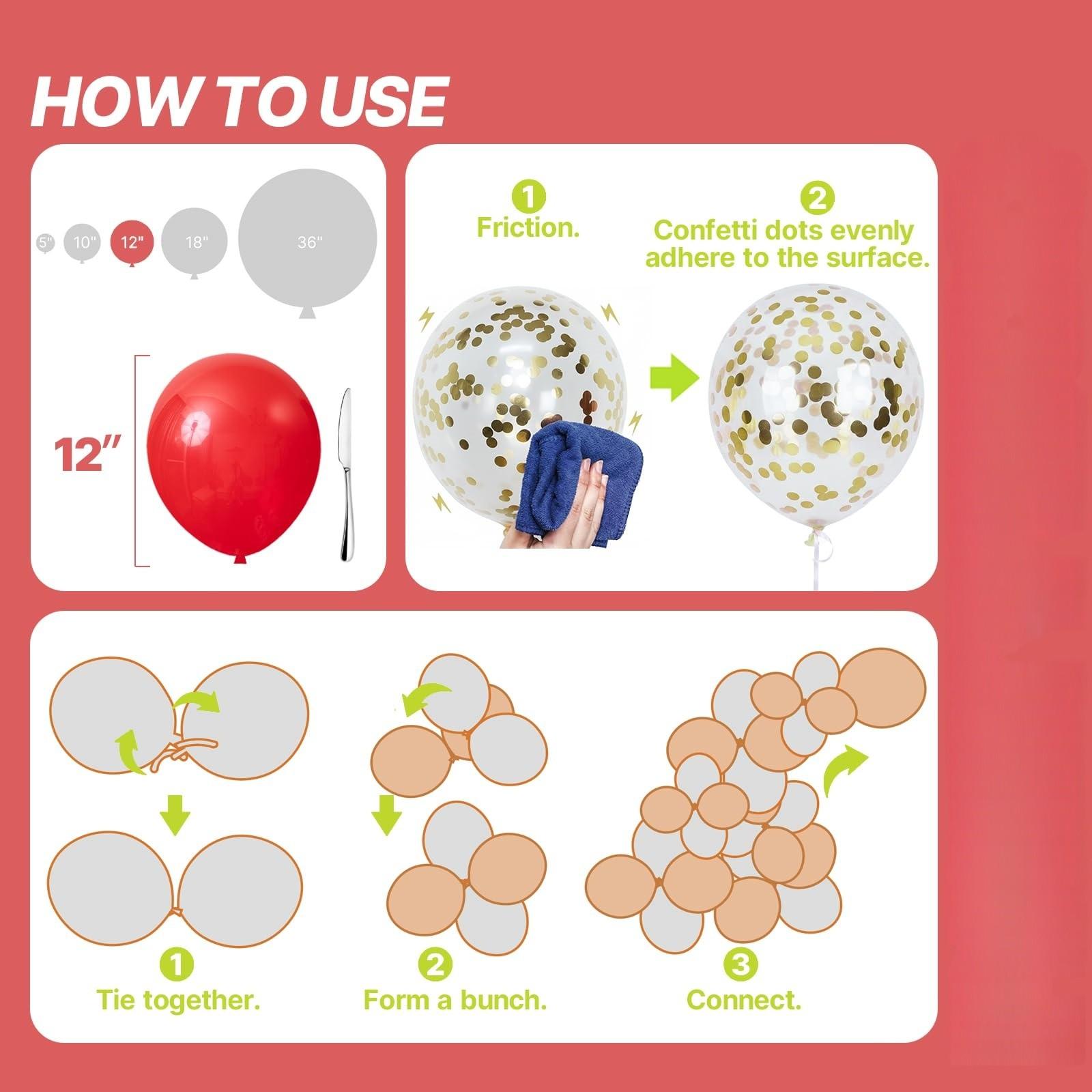 HOW TO USE

5" 10" 12" 18" 36"

12"

1
Friction.

2
Confetti dots evenly adhere to the surface.

1
Tie together.

2
Form a bunch.

3
Connect.