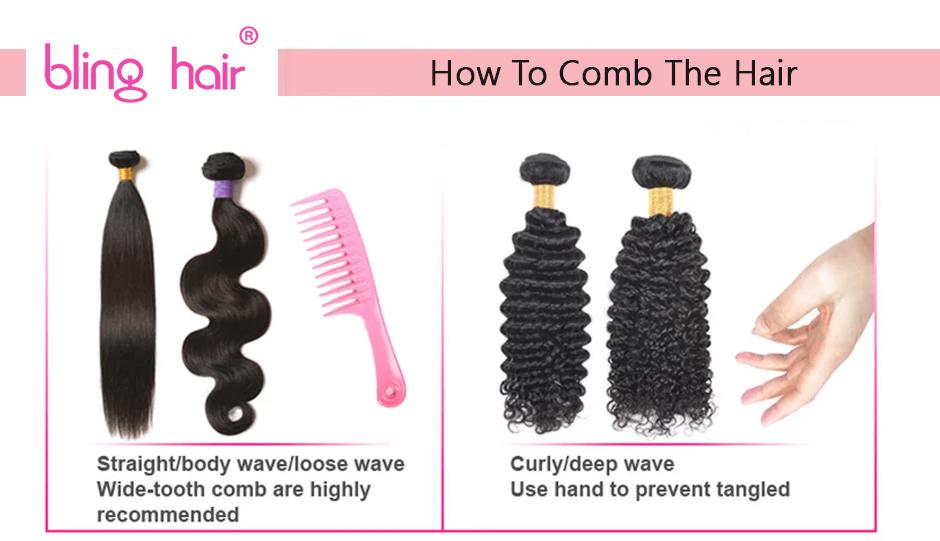 bling hair®

How To Comb The Hair

Straight/body wave/loose wave
Wide-tooth comb are highly recommended

Curly/deep wave
Use hand to prevent tangled