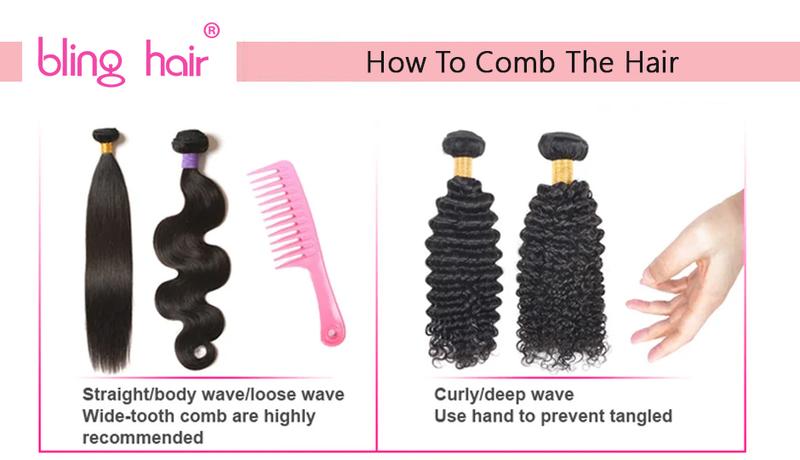 bling hair®

How To Comb The Hair

Straight/body wave/loose wave
Wide-tooth comb are highly recommended

Curly/deep wave
Use hand to prevent tangled