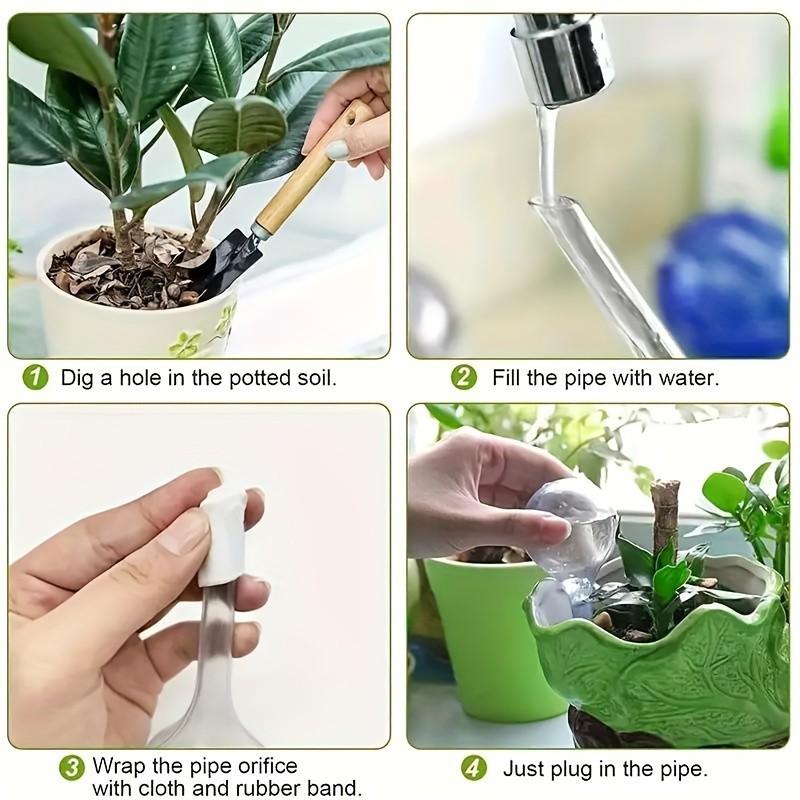 1 Dig a hole in the potted soil.

2 Fill the pipe with water.

3 Wrap the pipe orifice with cloth and rubber band.

4 Just plug in the pipe.