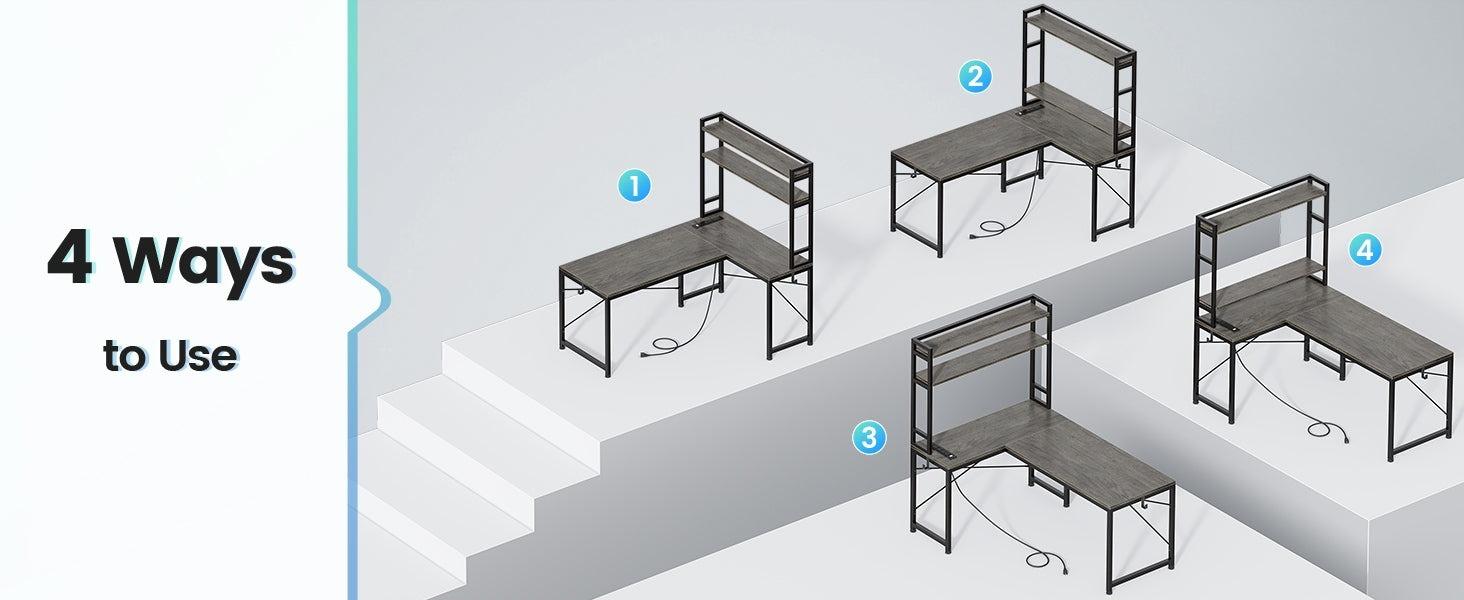 4 Ways
to Use

1

2

3

4