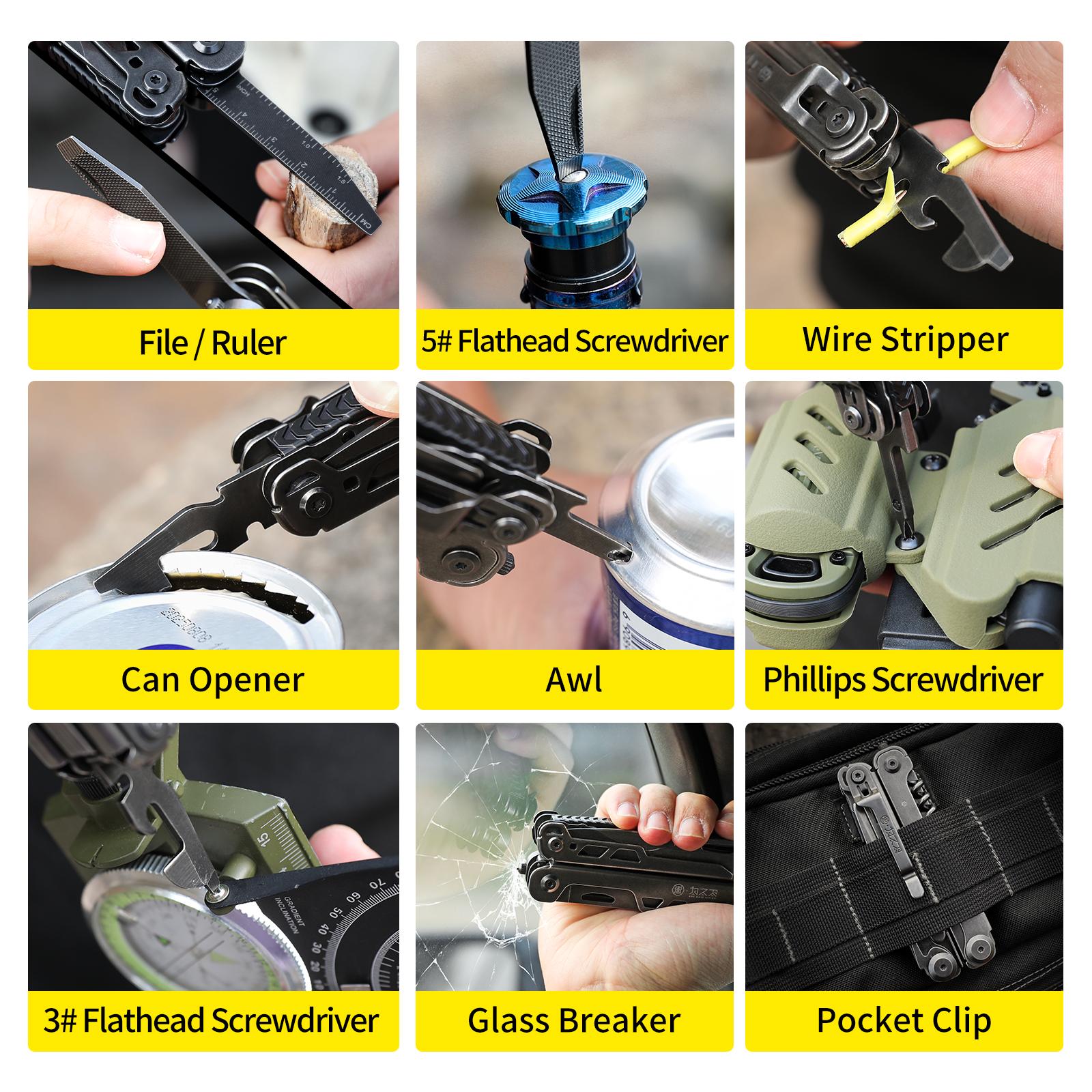 File / Ruler

5# Flathead Screwdriver

Wire Stripper

Can Opener

Awl

Phillips Screwdriver

3# Flathead Screwdriver

Glass Breaker

Pocket Clip