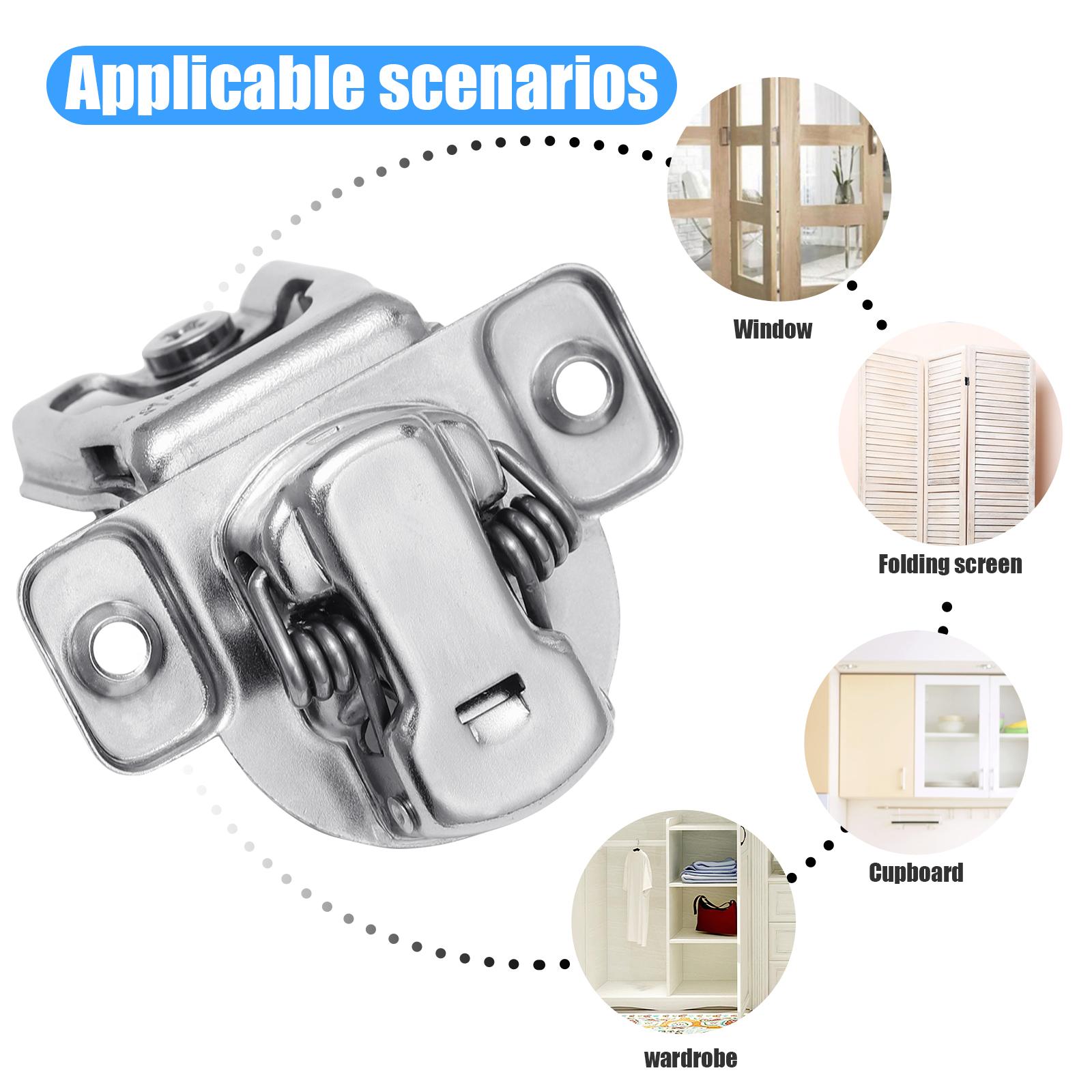 Applicable scenarios

Window

Folding screen

Cupboard

wardrobe