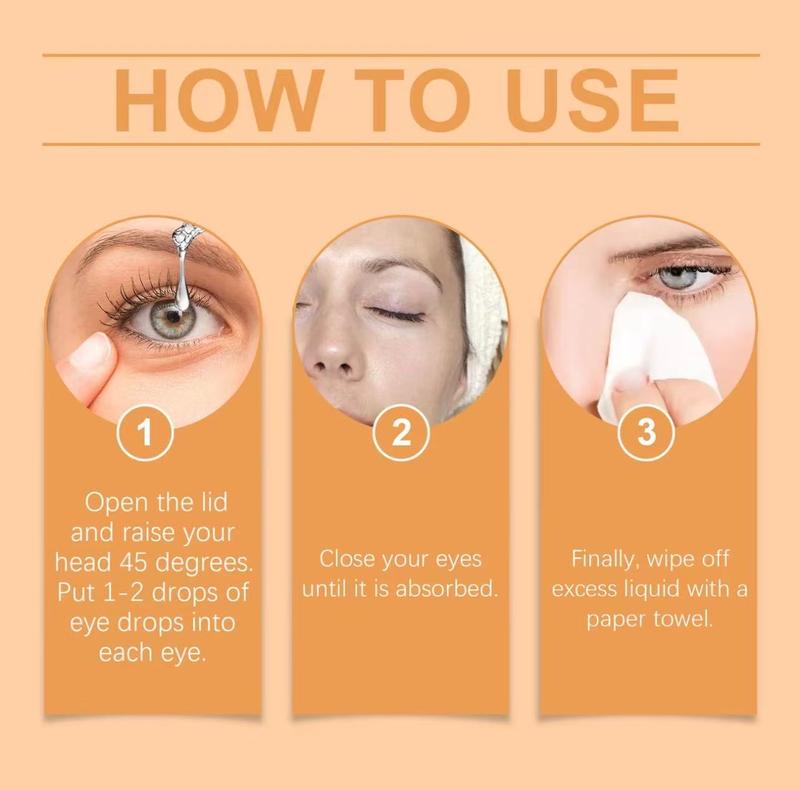 HOW TO USE

1

Open the lid and raise your head 45 degrees. Put 1-2 drops of eye drops into each eye.

2

Close your eyes until it is absorbed.

3

Finally, wipe off excess liquid with a paper towel.