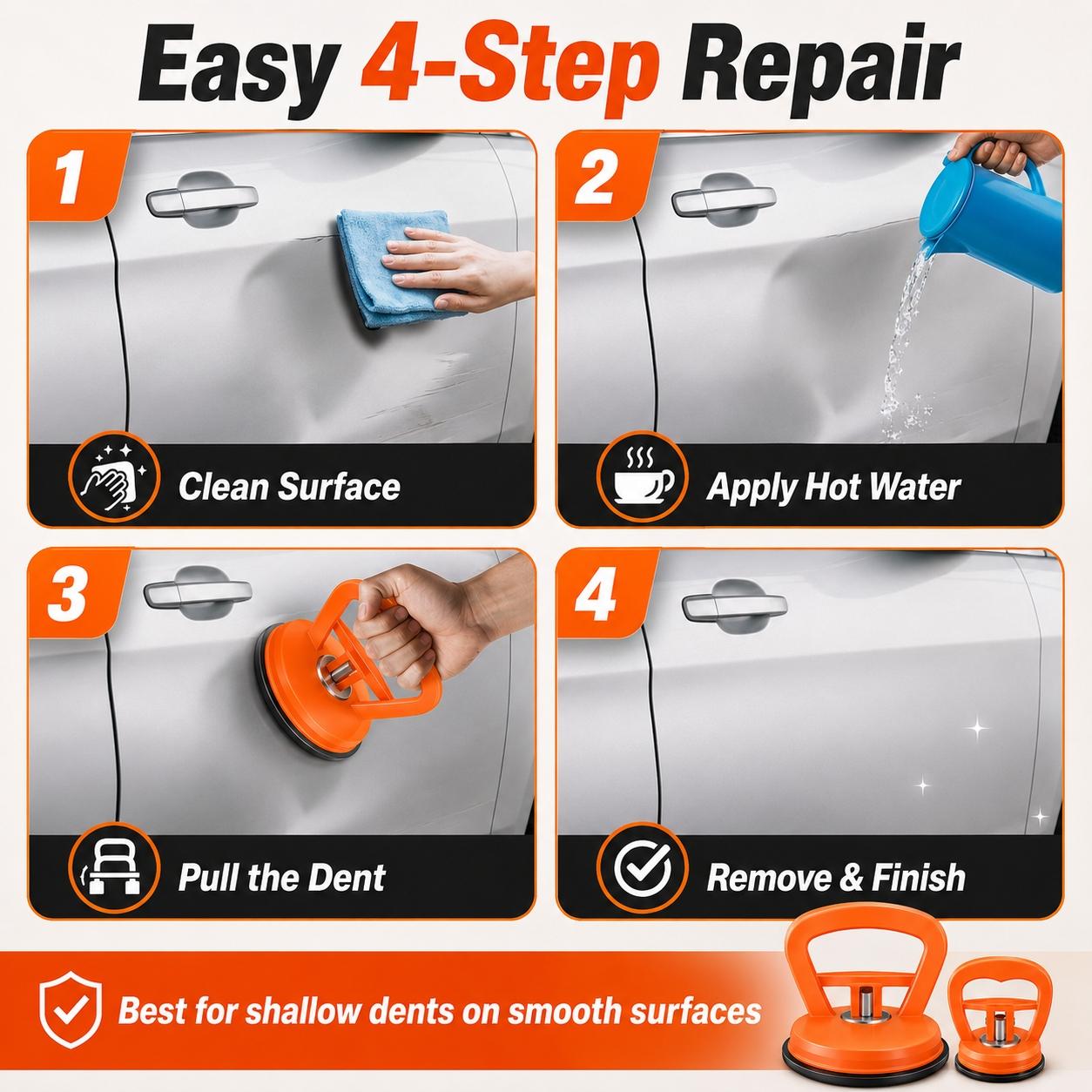 Easy 4-Step Repair

1

Clean Surface

2

Apply Hot Water

3

Pull the Dent

4

Remove & Finish

Best for shallow dents on smooth surfaces