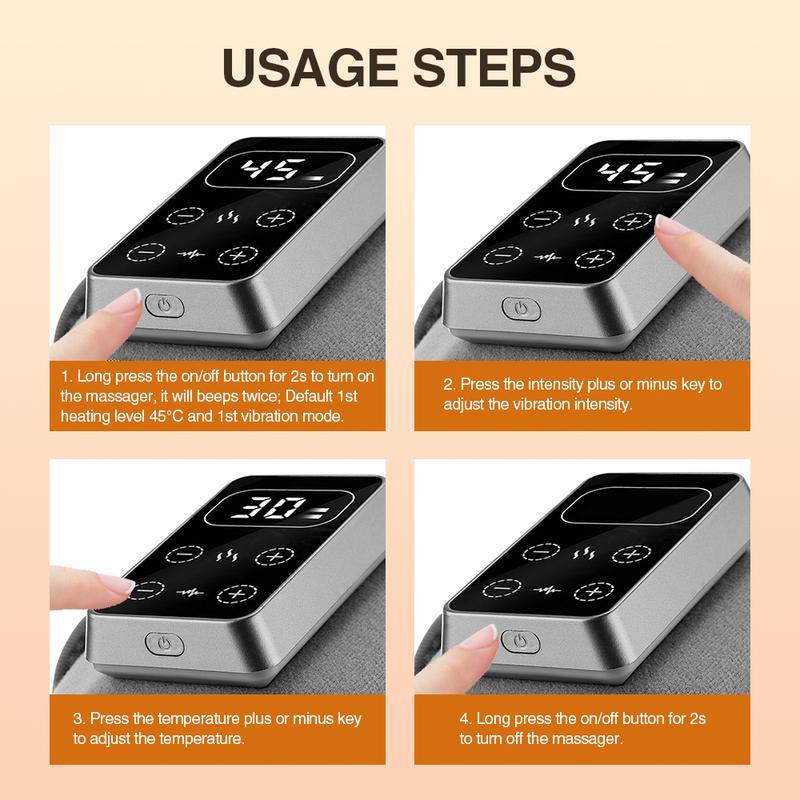 USAGE STEPS

45

1. Long press the on/off button for 2s to turn on the massager, it will beeps twice; Default 1st heating level 45°C and 1st vibration mode.

45

2. Press the intensity plus or minus key to adjust the vibration intensity.

30

3. Press the temperature plus or minus key to adjust the temperature.

4. Long press the on/off button for 2s to turn off the massager.