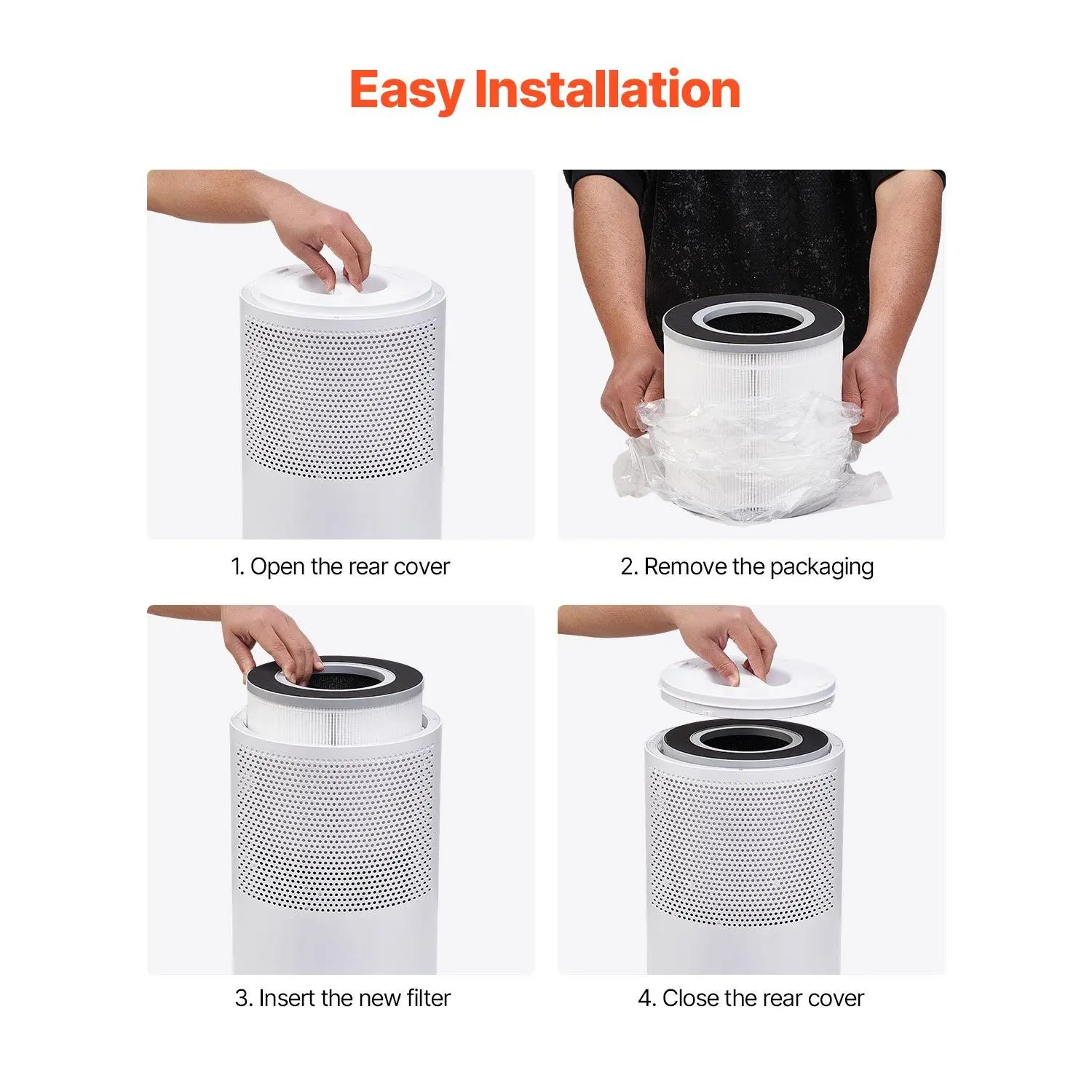 Easy Installation

1. Open the rear cover

2. Remove the packaging

3. Insert the new filter

4. Close the rear cover