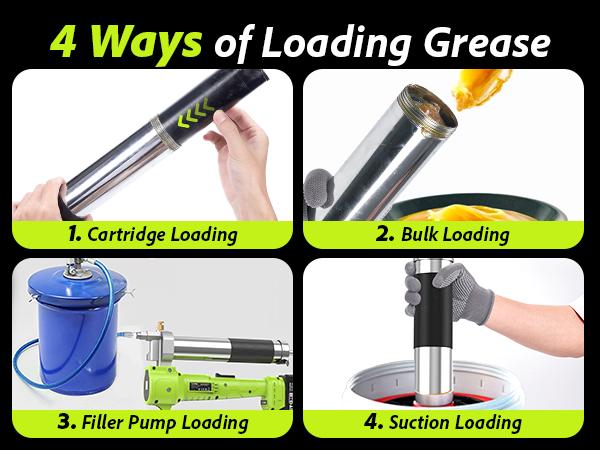 4 Ways of Loading Grease

1. Cartridge Loading

2. Bulk Loading

3. Filler Pump Loading

4. Suction Loading