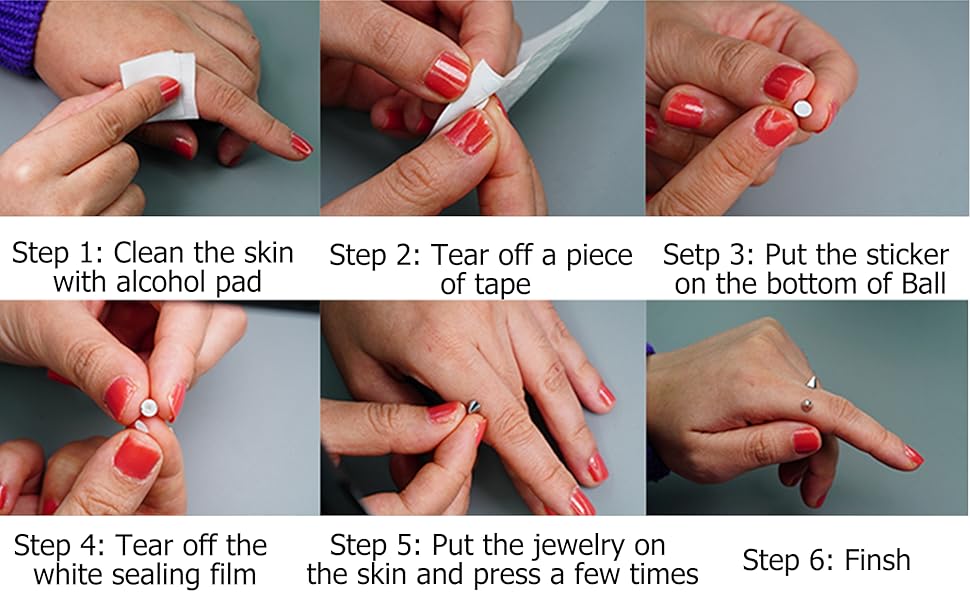 Step 1: Clean the skin with alcohol pad

Step 2: Tear off a piece of tape

Setp 3: Put the sticker on the bottom of Ball

Step 4: Tear off the white sealing film

Step 5: Put the jewelry on the skin and press a few times

Step 6: Finsh