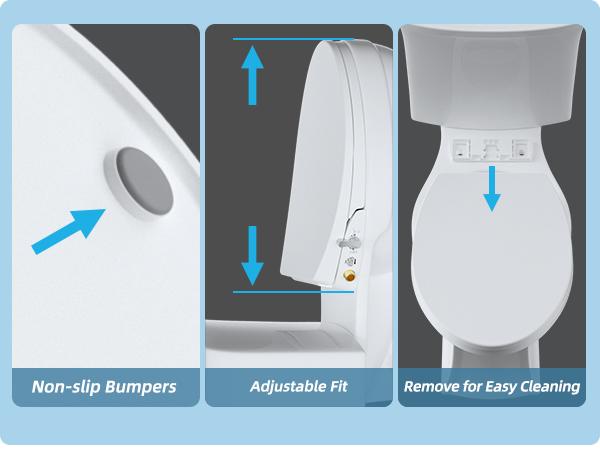 Non-slip Bumpers

Adjustable Fit

Remove for Easy Cleaning