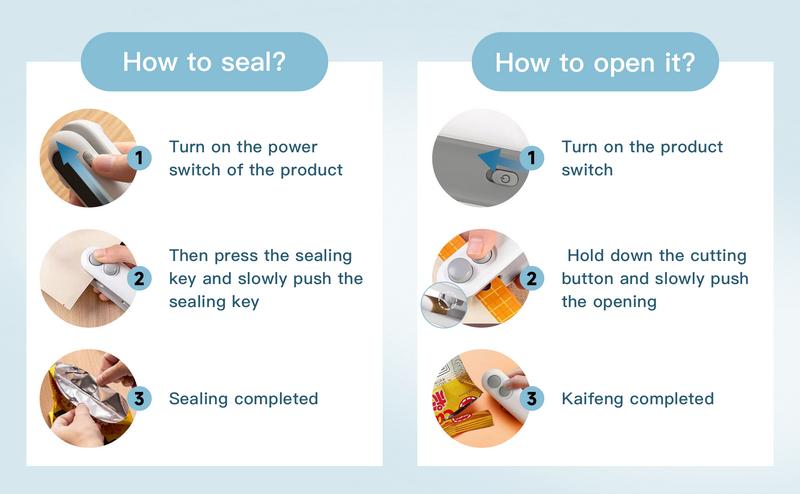 How to seal?

1 Turn on the power switch of the product

2 Then press the sealing key and slowly push the sealing key

3 Sealing completed

How to open it?

1 Turn on the product switch

2 Hold down the cutting button and slowly push the opening

3 Kaifeng completed