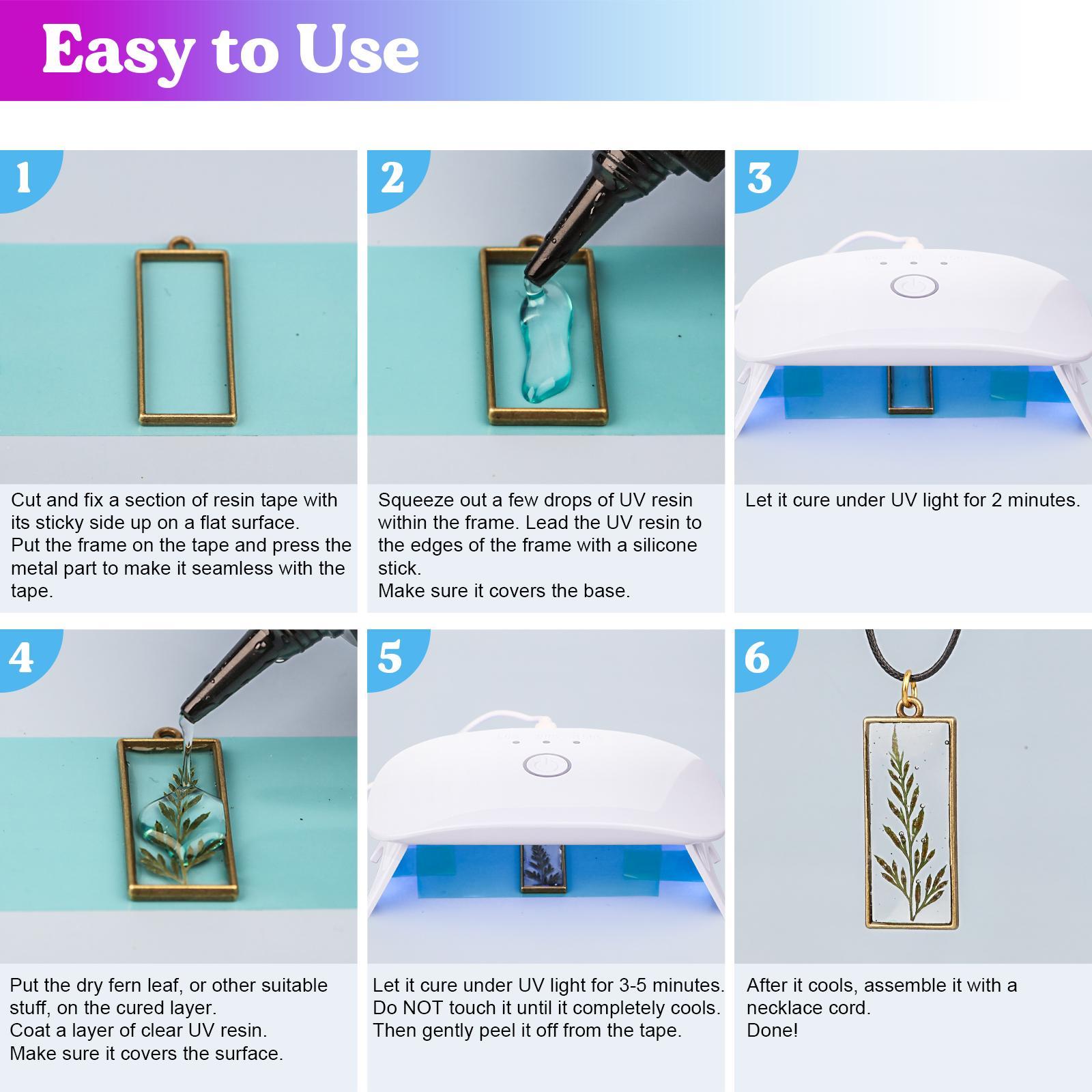 Easy to Use

1

Cut and fix a section of resin tape with its sticky side up on a flat surface.
Put the frame on the tape and press the metal part to make it seamless with the tape.

2

Squeeze out a few drops of UV resin within the frame. Lead the UV resin to the edges of the frame with a silicone stick.
Make sure it covers the base.

3

Let it cure under UV light for 2 minutes.

4

Put the dry fern leaf, or other suitable stuff, on the cured layer.
Coat a layer of clear UV resin.
Make sure it covers the surface.

5

Let it cure under UV light for 3-5 minutes.
Do NOT touch it until it completely cools.
Then gently peel it off from the tape.

6

After it cools, assemble it with a necklace cord.
Done!