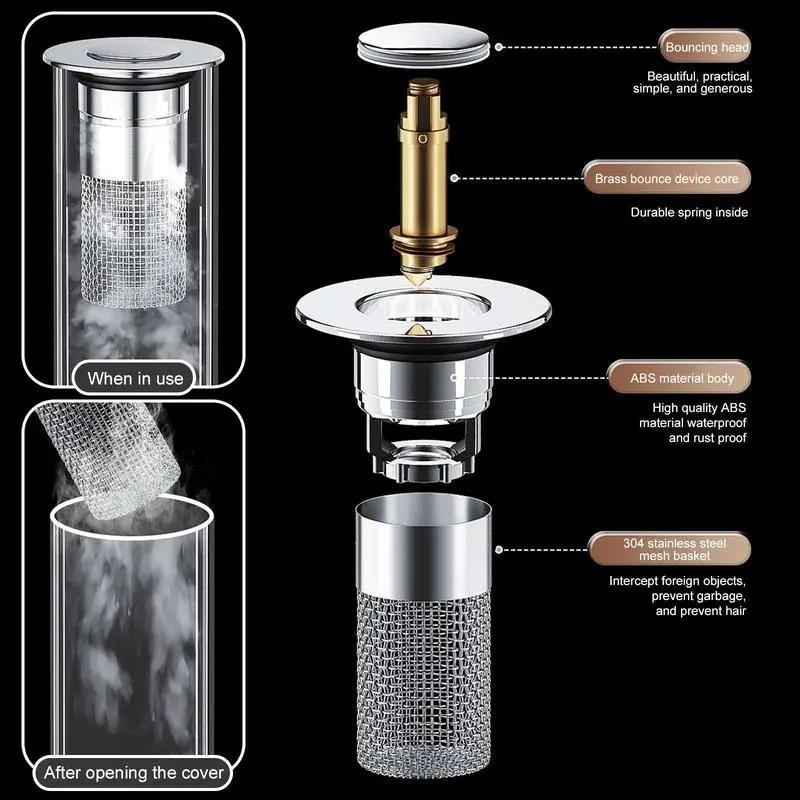 When in use

After opening the cover

Bouncing head

Beautiful, practical, simple, and generous

Brass bounce device core

Durable spring inside

ABS material body

High quality ABS material waterproof and rust proof

304 stainless steel mesh basket

Intercept foreign objects, prevent garbage, and prevent hair