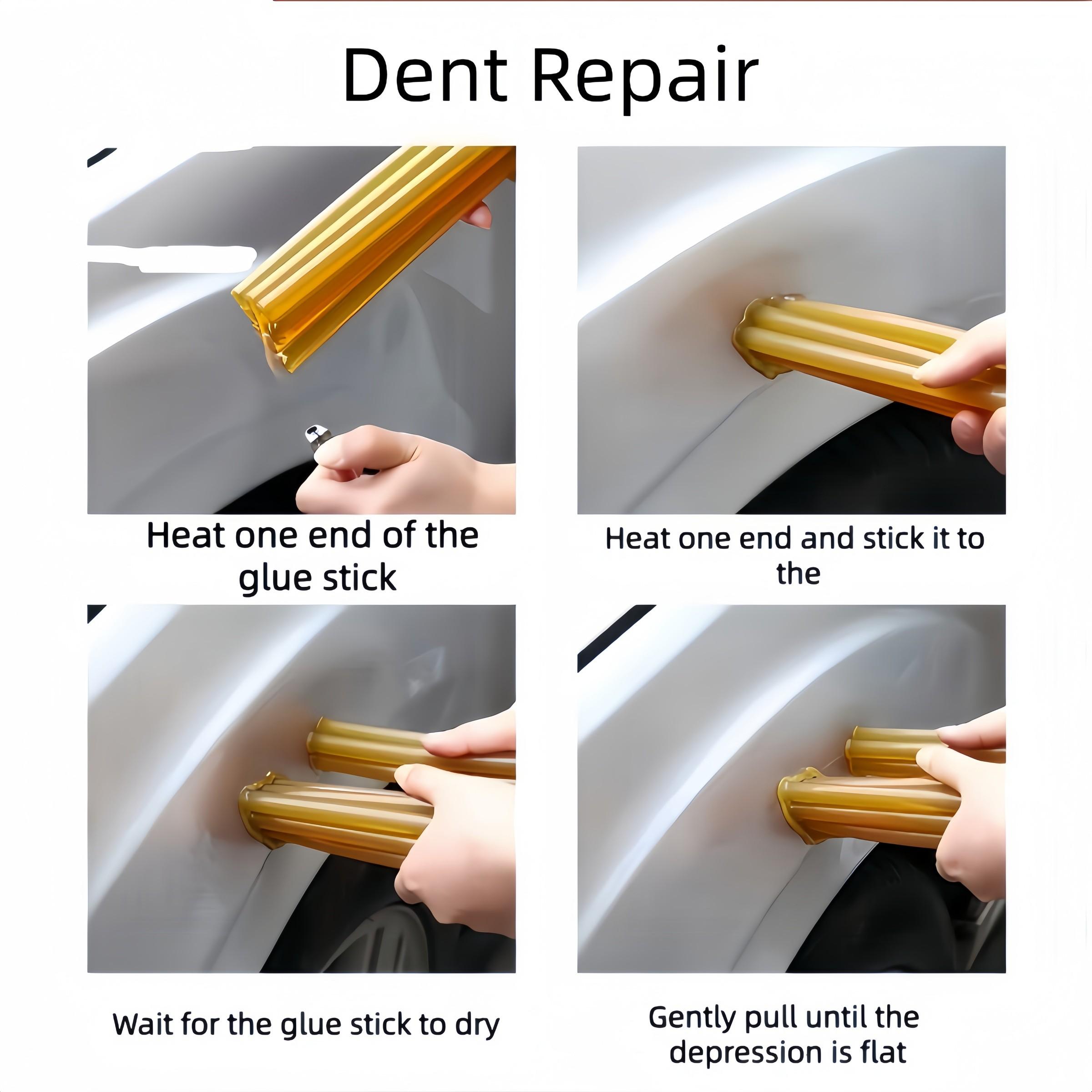 Dent Repair

Heat one end of the glue stick

Heat one end and stick it to the

Wait for the glue stick to dry

Gently pull until the depression is flat