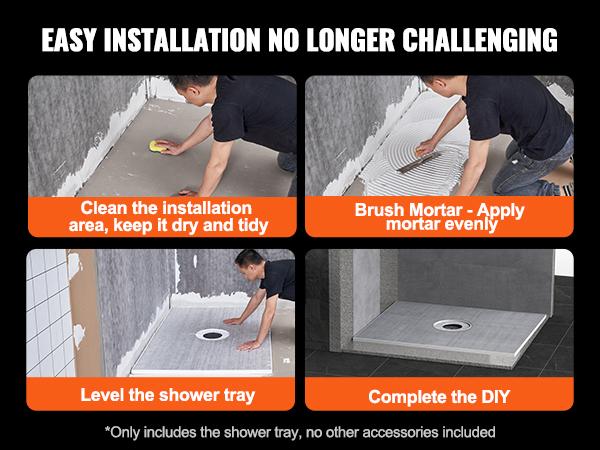 EASY INSTALLATION NO LONGER CHALLENGING

Clean the installation area, keep it dry and tidy

Brush Mortar - Apply mortar evenly

Level the shower tray

Complete the DIY

*Only includes the shower tray, no other accessories included