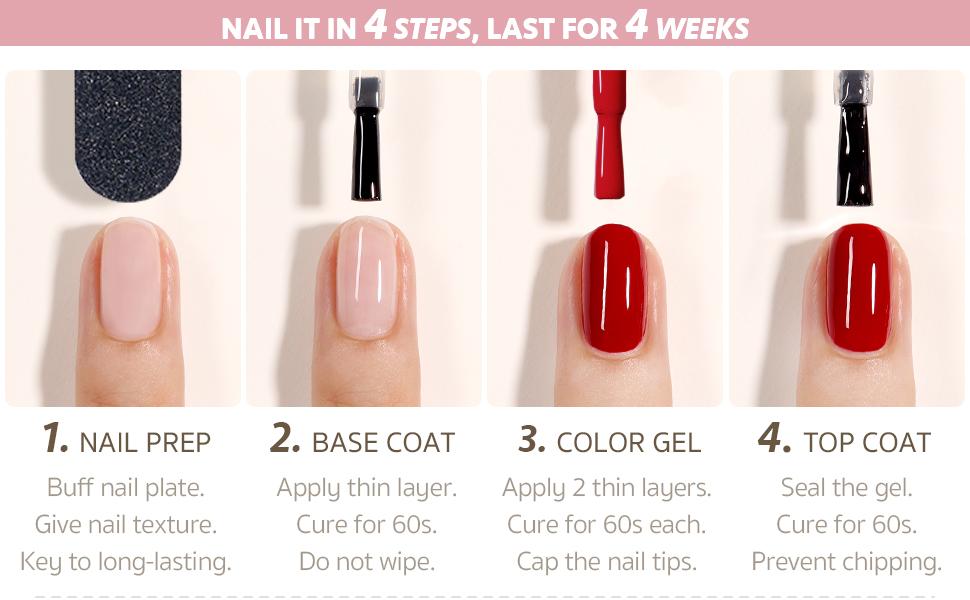 NAIL IT IN 4 STEPS, LAST FOR 4 WEEKS

1. NAIL PREP
Buff nail plate.
Give nail texture.
Key to long-lasting.

2. BASE COAT
Apply thin layer.
Cure for 60s.
Do not wipe.

3. COLOR GEL
Apply 2 thin layers.
Cure for 60s each.
Cap the nail tips.

4. TOP COAT
Seal the gel.
Cure for 60s.
Prevent chipping.