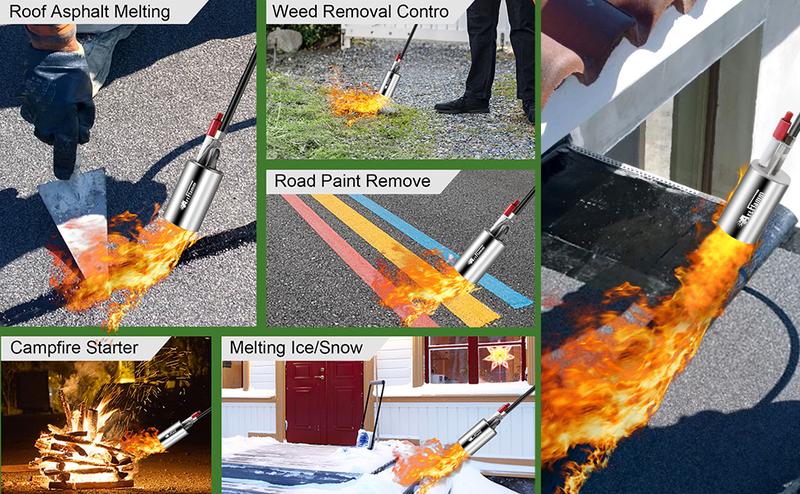 Roof Asphalt Melting

Weed Removal Contro

Road Paint Remove

Campfire Starter

Melting Ice/Snow