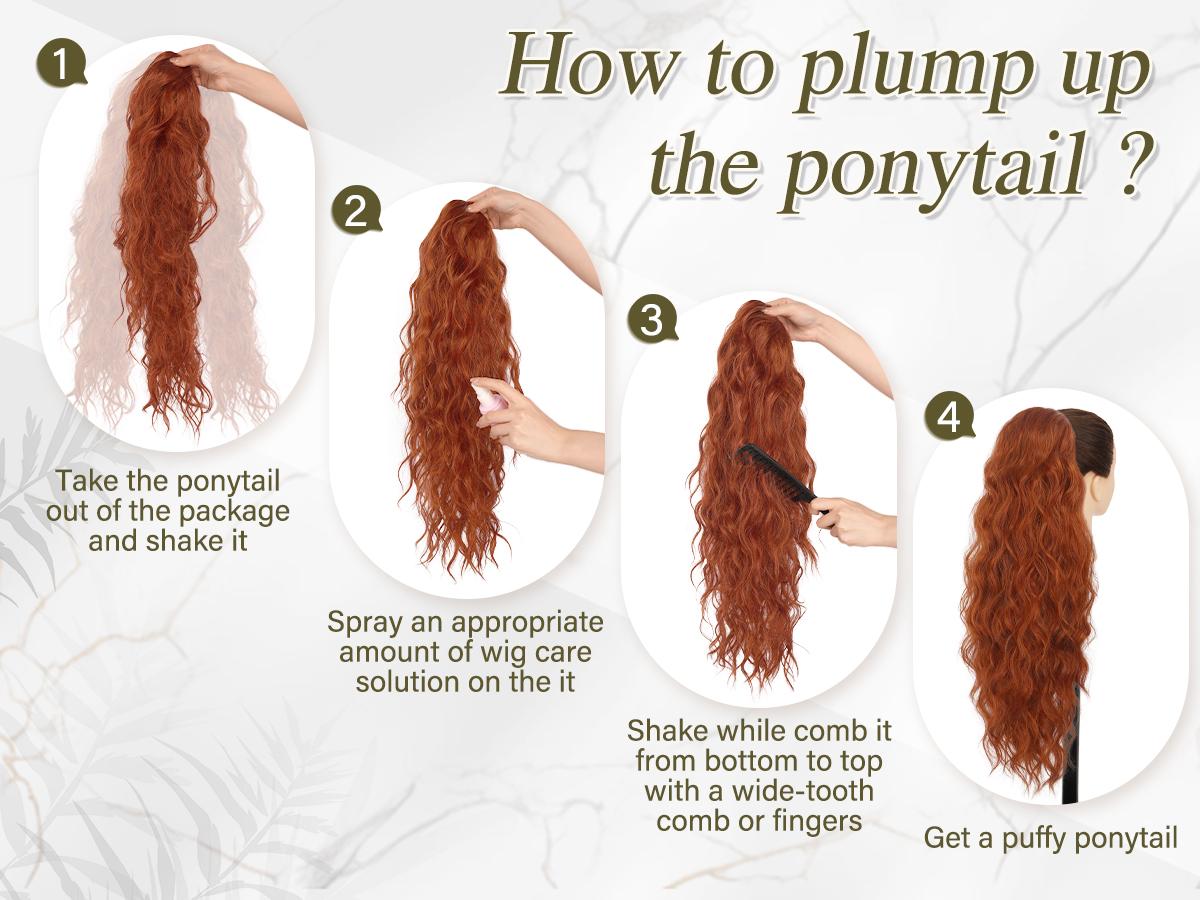 How to plump up the ponytail ?

1
Take the ponytail out of the package and shake it

2
Spray an appropriate amount of wig care solution on the it

3
Shake while comb it from bottom to top with a wide-tooth comb or fingers

4
Get a puffy ponytail