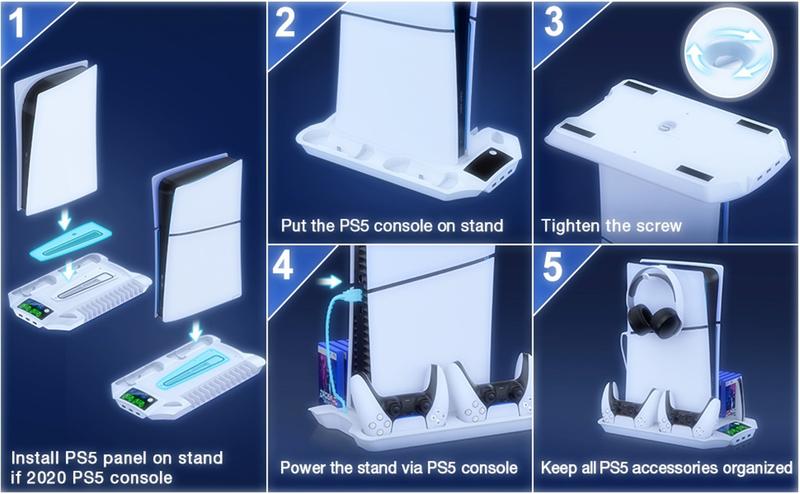 1

Install PS5 panel on stand if 2020 PS5 console

2

Put the PS5 console on stand

3

Tighten the screw

4

Power the stand via PS5 console

5

Keep all PS5 accessories organized