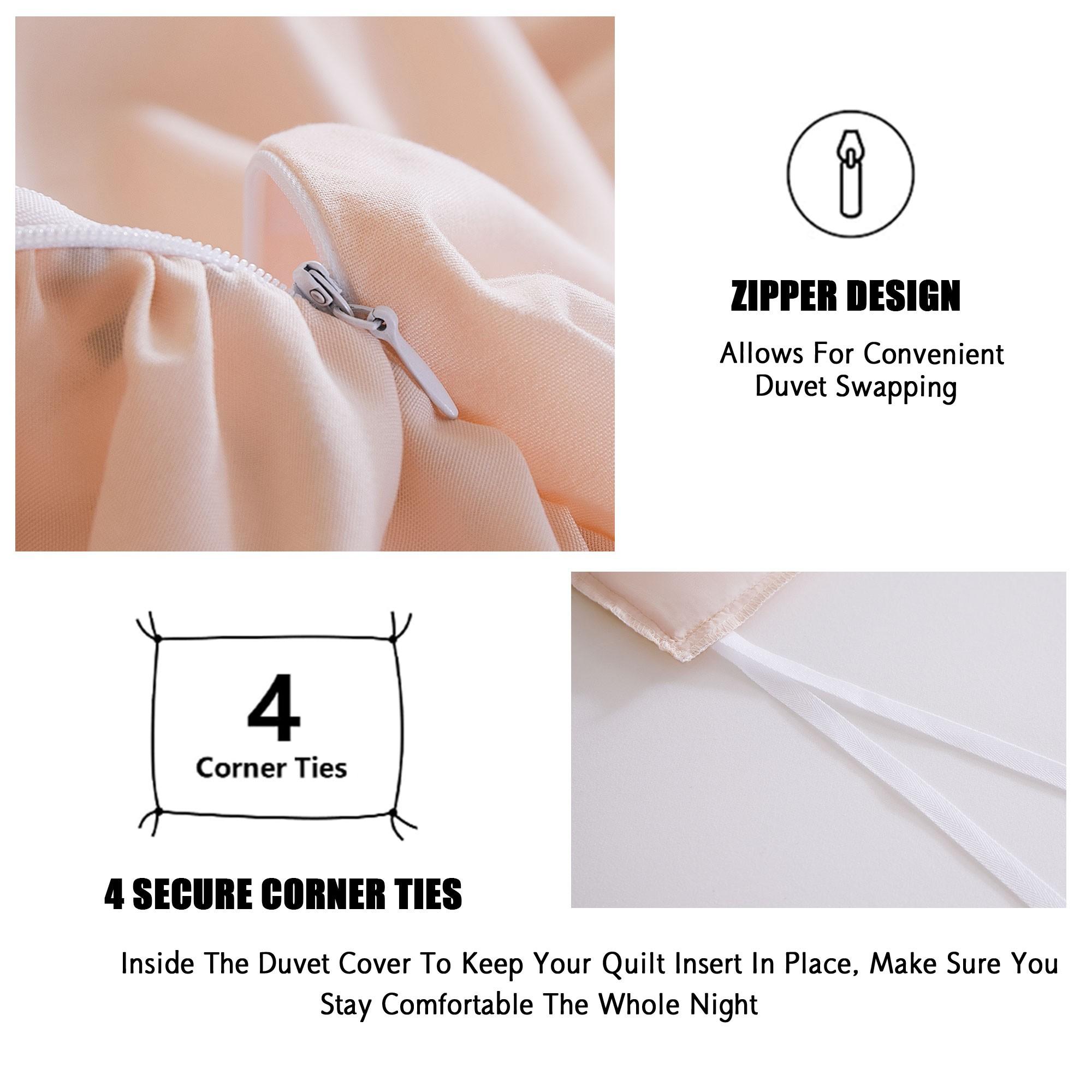 ZIPPER DESIGN

Allows For Convenient Duvet Swapping

4
Corner Ties

4 SECURE CORNER TIES

Inside The Duvet Cover To Keep Your Quilt Insert In Place, Make Sure You Stay Comfortable The Whole Night