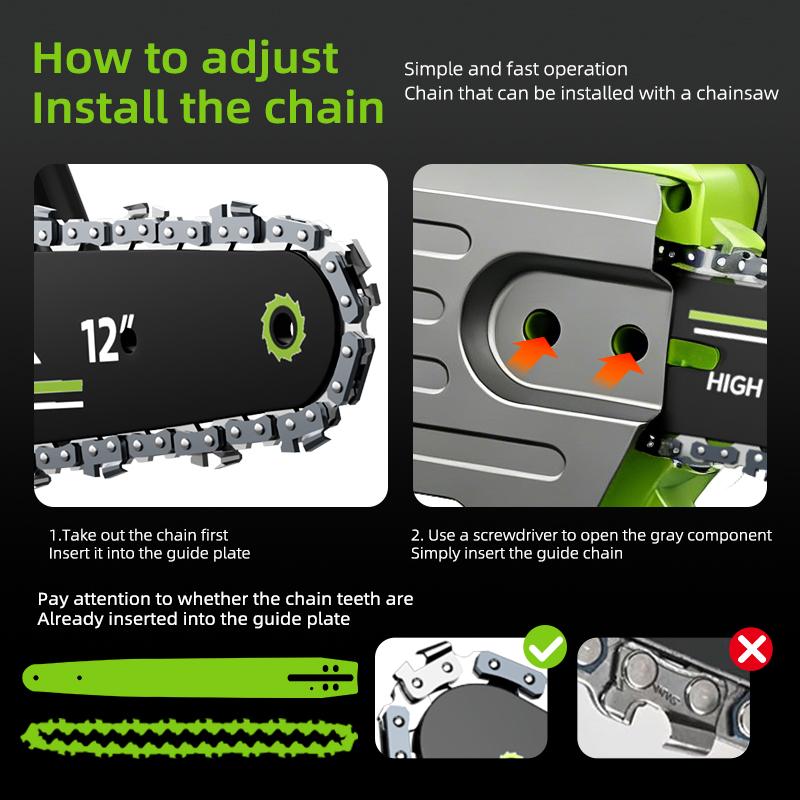 How to adjust
Install the chain

Simple and fast operation
Chain that can be installed with a chainsaw

12"

HIGH

1.Take out the chain first
Insert it into the guide plate

2. Use a screwdriver to open the gray component
Simply insert the guide chain

Pay attention to whether the chain teeth are
Already inserted into the guide plate