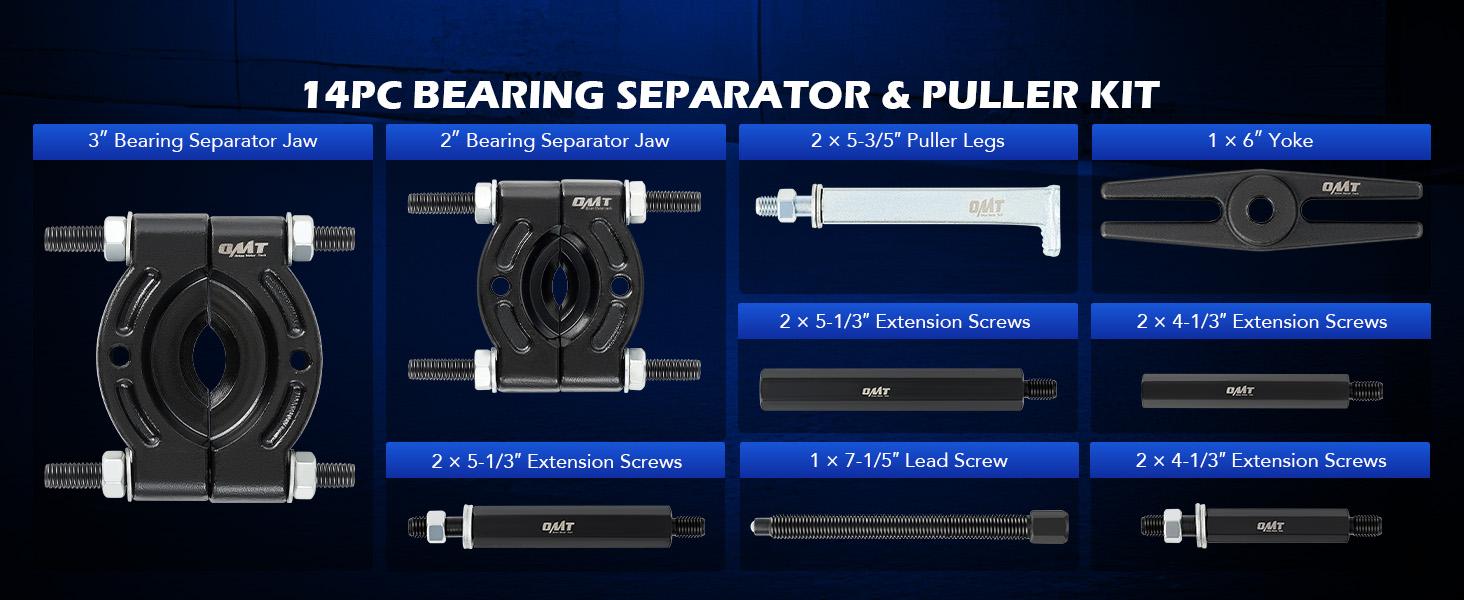 14PC BEARING SEPARATOR & PULLER KIT

3″ Bearing Separator Jaw

OMT

2″ Bearing Separator Jaw

OMT

2 × 5-3/5″ Puller Legs

OMT

1 × 6″ Yoke

OMT

2 × 5-1/3″ Extension Screws

OMT

2 × 4-1/3″ Extension Screws

OMT

2 × 5-1/3″ Extension Screws

OMT

1 × 7-1/5″ Lead Screw

2 × 4-1/3″ Extension Screws

OMT