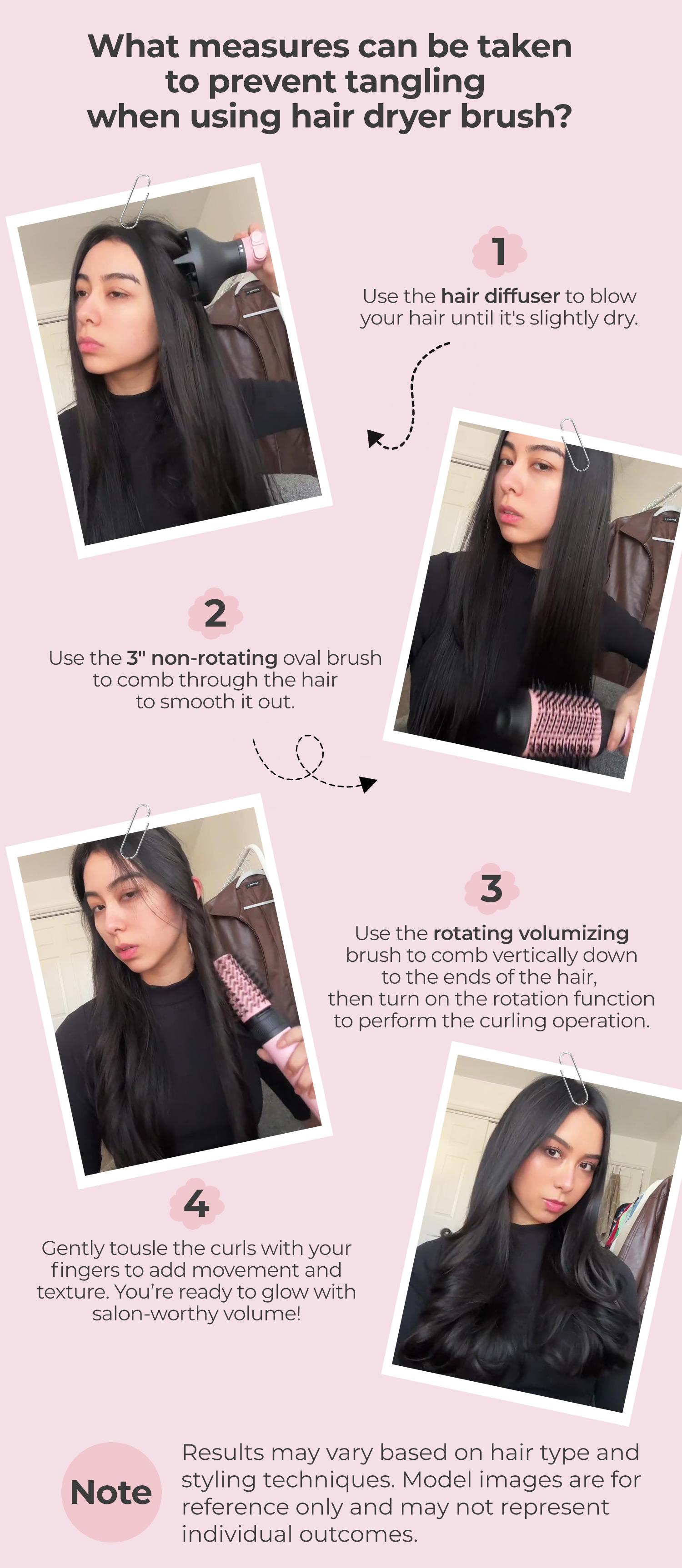 What measures can be taken to prevent tangling when using hair dryer brush?

1

Use the hair diffuser to blow your hair until it's slightly dry.

2

Use the 3" non-rotating oval brush to comb through the hair to smooth it out.

3

Use the rotating volumizing brush to comb vertically down to the ends of the hair, then turn on the rotation function to perform the curling operation.

4

Gently tousle the curls with your fingers to add movement and texture. You're ready to glow with salon-worthy volume!

Note

Results may vary based on hair type and styling techniques. Model images are for reference only and may not represent individual outcomes.