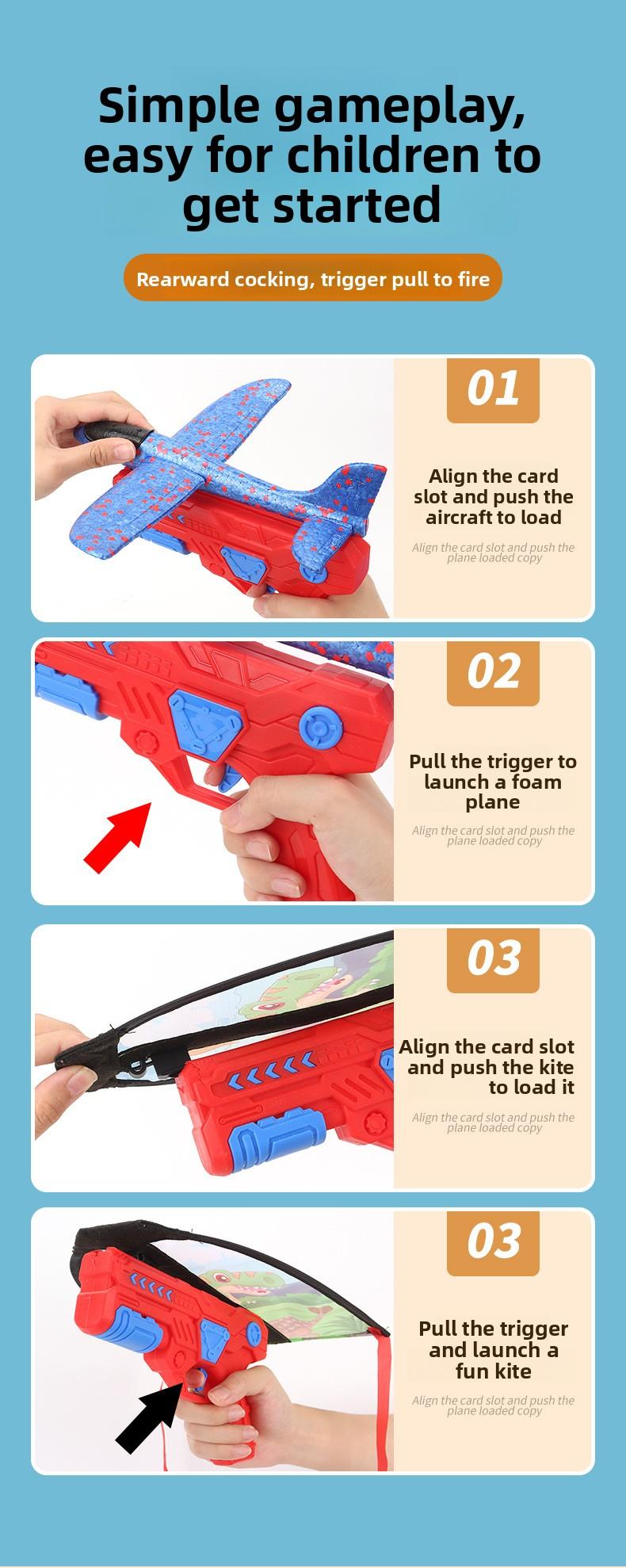 Simple gameplay, easy for children to get started

Rearward cocking, trigger pull to fire

01

Align the card slot and push the aircraft to load

Align the card slot and push the plane loaded copy

02

Pull the trigger to launch a foam plane

Align the card slot and push the plane loaded copy

03

Align the card slot and push the kite to load it

Align the card slot and push the plane loaded copy

03

Pull the trigger and launch a fun kite

Align the card slot and push the plane loaded copy