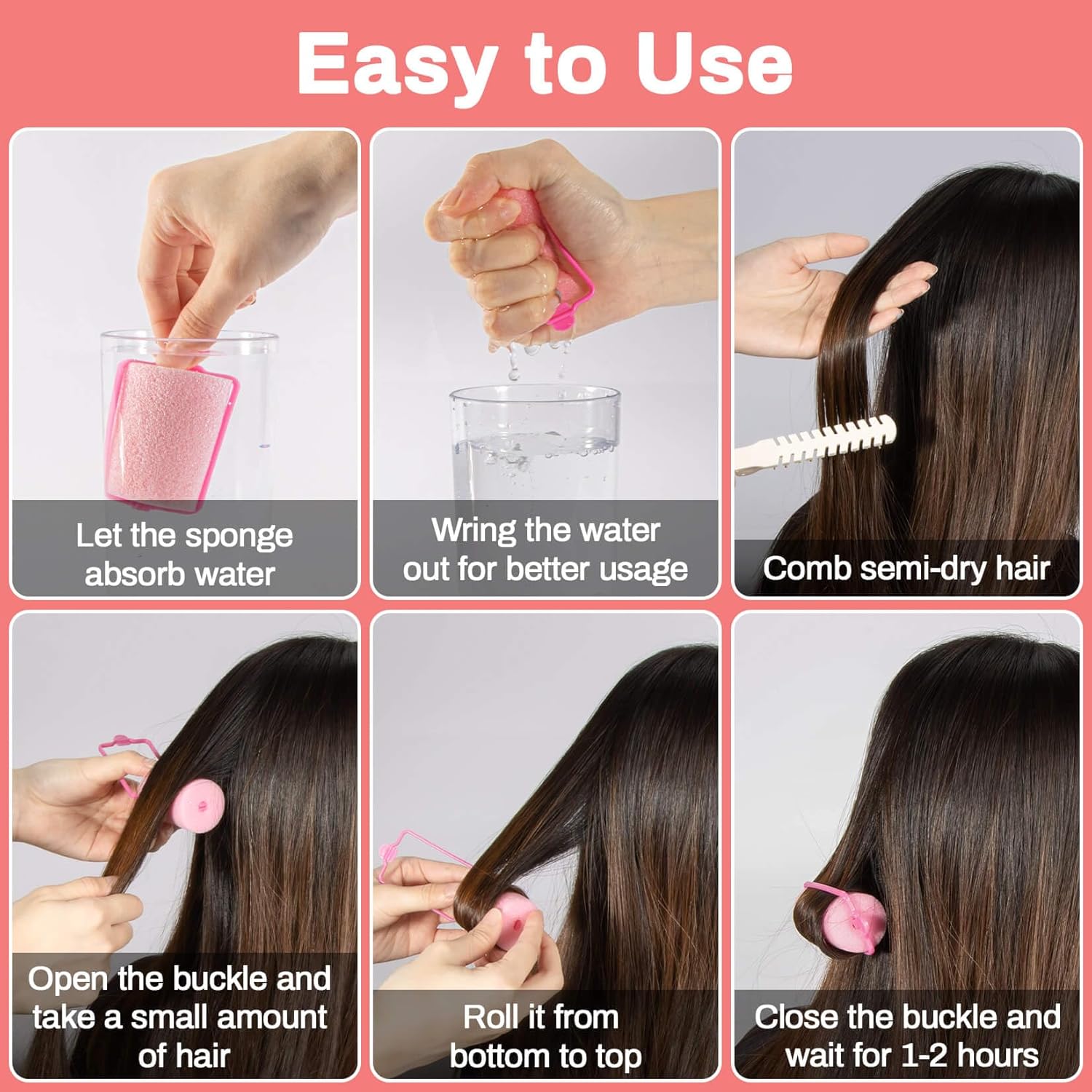 Easy to Use

Let the sponge absorb water

Wring the water out for better usage

Comb semi-dry hair

Open the buckle and take a small amount of hair

Roll it from bottom to top

Close the buckle and wait for 1-2 hours