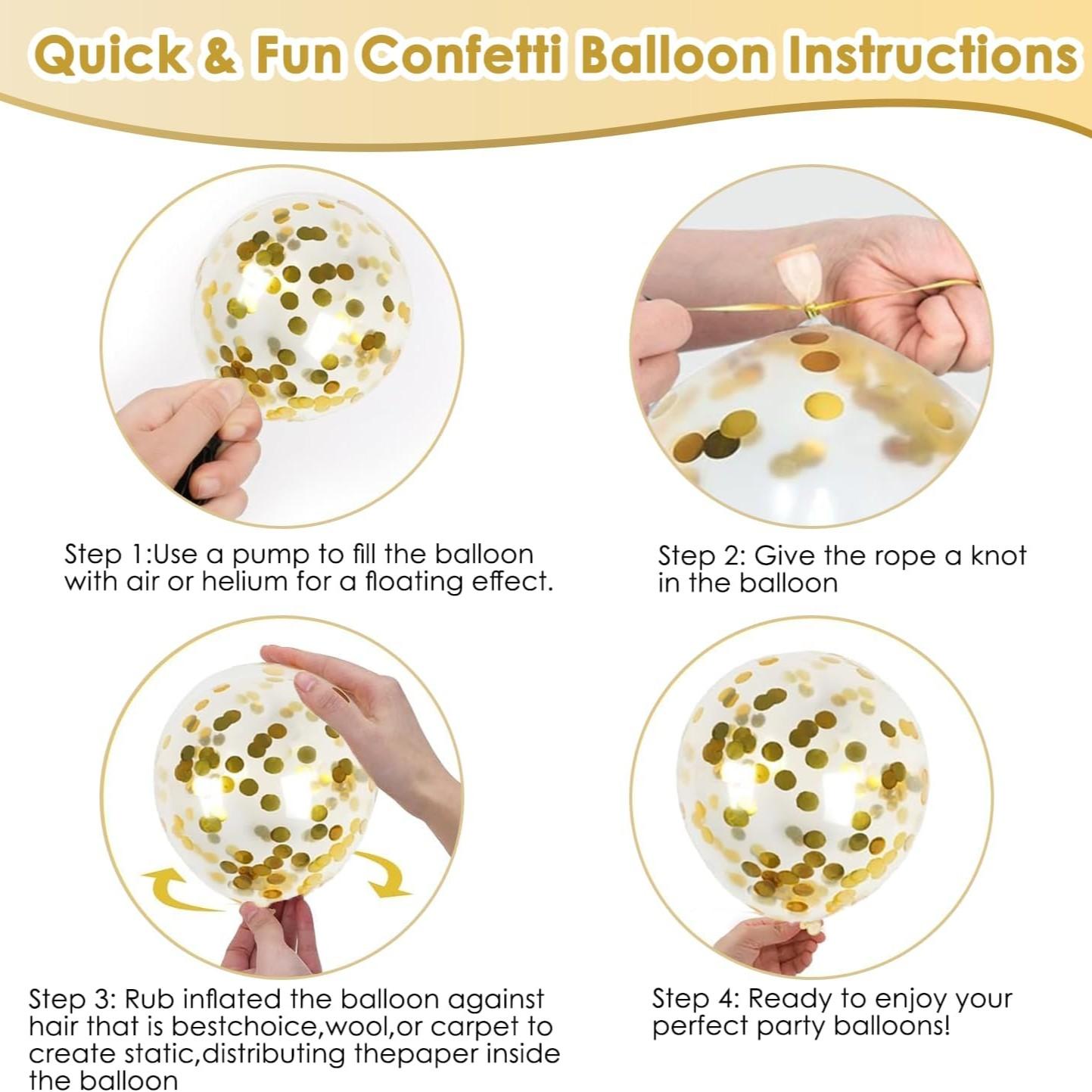 Quick & Fun Confetti Balloon Instructions

Step 1:Use a pump to fill the balloon with air or helium for a floating effect.

Step 2: Give the rope a knot in the balloon

Step 3: Rub inflated the balloon against hair that is bestchoice,wool,or carpet to create static,distributing thepaper inside the balloon

Step 4: Ready to enjoy your perfect party balloons!