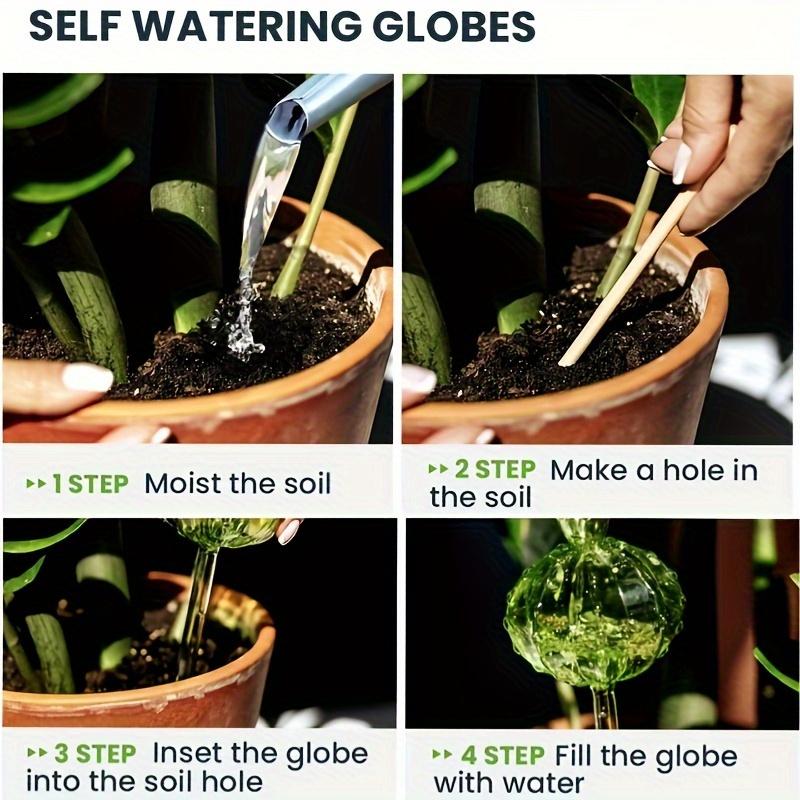 SELF WATERING GLOBES

▸▸ 1 STEP Moist the soil

▸▸ 2 STEP Make a hole in the soil

▸▸ 3 STEP Inset the globe into the soil hole

▸▸ 4 STEP Fill the globe with water