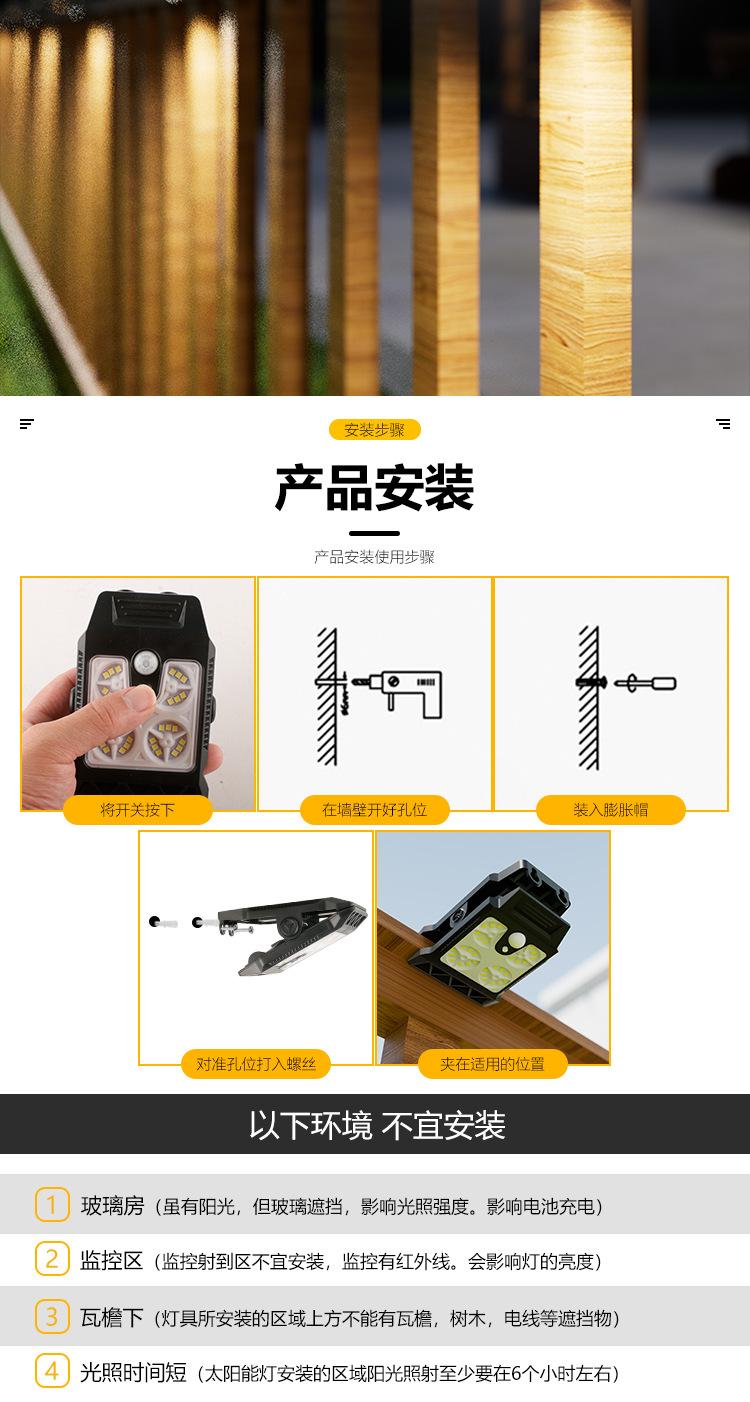 安装步骤

产品安装

产品安装使用步骤

将开关按下

在墙壁开好孔位

装入膨胀帽

对准孔位打入螺丝

夹在适用的位置

以下环境 不宜安装

1 玻璃房（虽有阳光，但玻璃遮挡，影响光照强度。影响电池充电）

2 监控区（监控射到区不宜安装，监控有红外线。会影响灯的亮度）

3 瓦檐下（灯具所安装的区域上方不能有瓦檐，树木，电线等遮挡物）

4 光照时间短（太阳能灯安装的区域阳光照射至少要在6个小时左右）