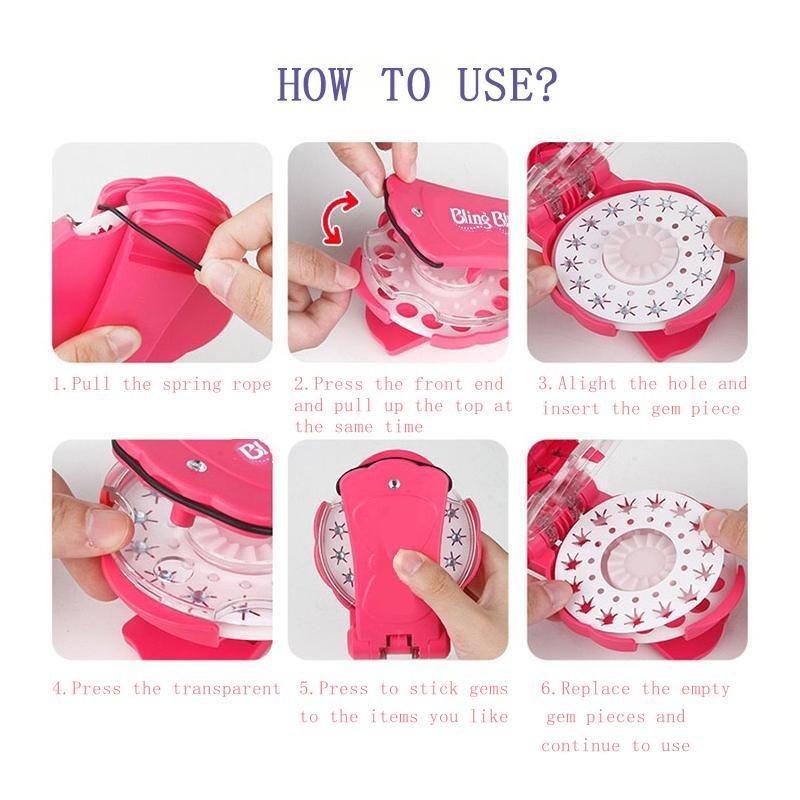 HOW TO USE?

Bling Bl

1.Pull the spring rope

2.Press the front end and pull up the top at the same time

3.Alight the hole and insert the gem piece

Bl

4.Press the transparent

5.Press to stick gems to the items you like

6.Replace the empty gem pieces and continue to use