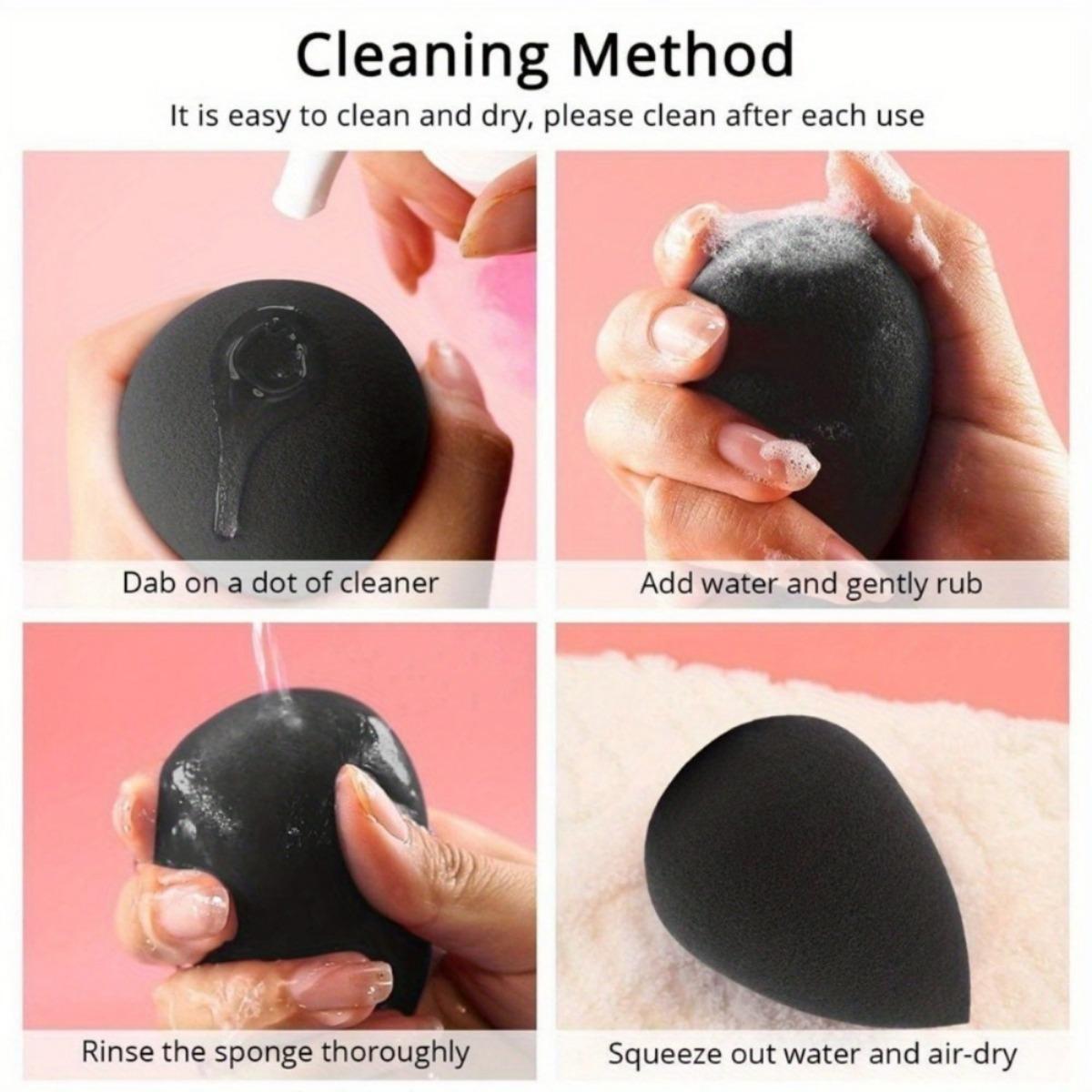 Cleaning Method

It is easy to clean and dry, please clean after each use

Dab on a dot of cleaner

Add water and gently rub

Rinse the sponge thoroughly

Squeeze out water and air-dry