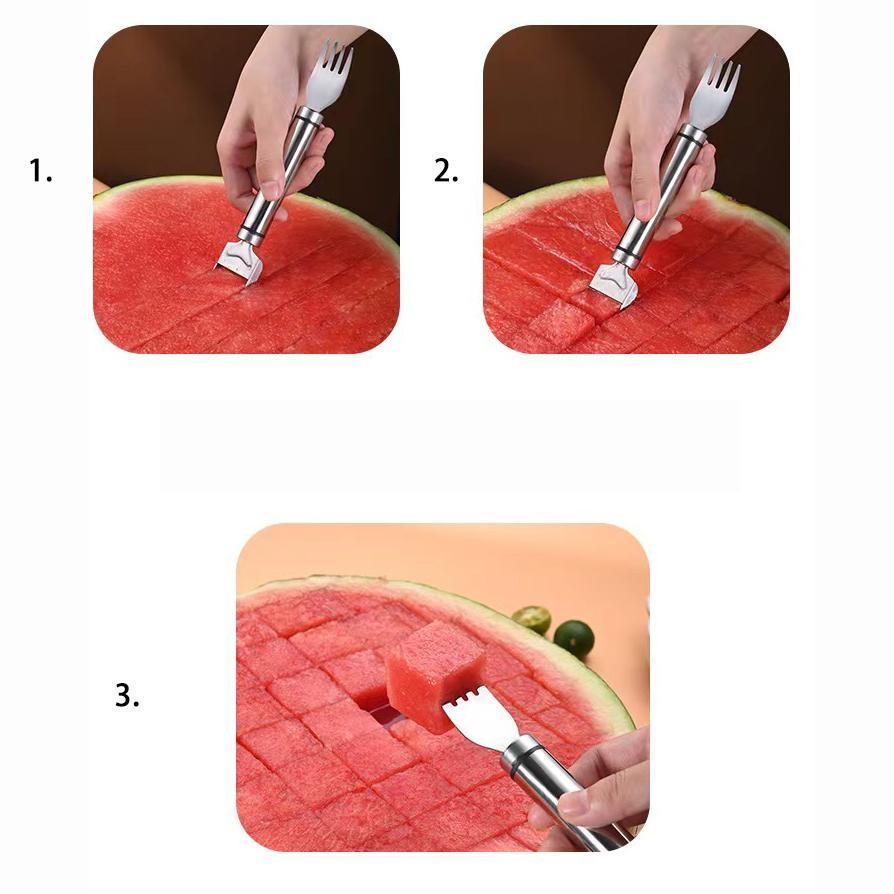 1.

2.

3.