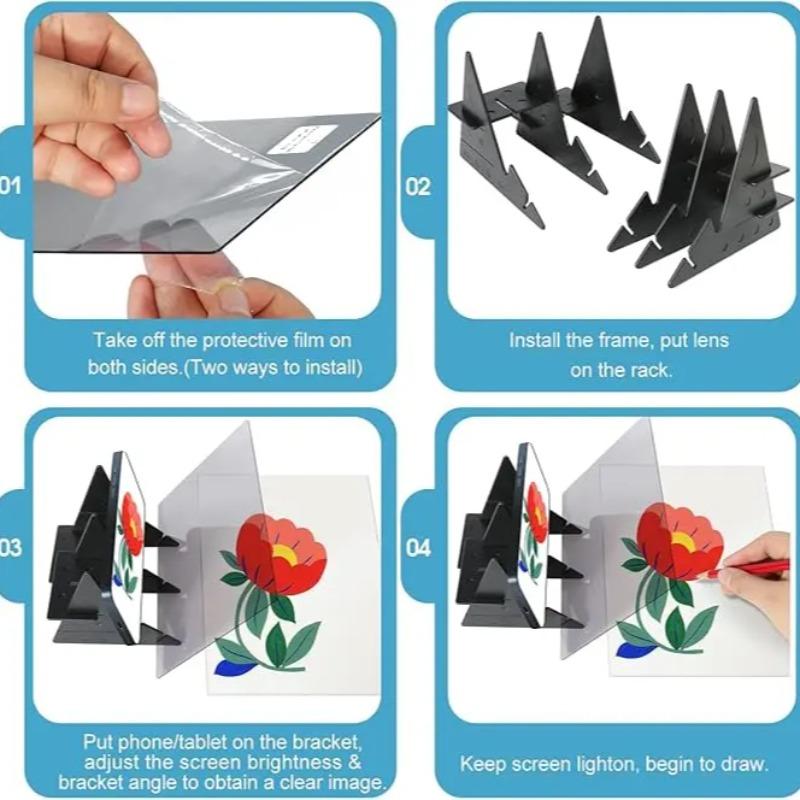 01

Take off the protective film on both sides.(Two ways to install)

02

Install the frame, put lens on the rack.

03

Put phone/tablet on the bracket, adjust the screen brightness & bracket angle to obtain a clear image.

04

Keep screen lighton, begin to draw.