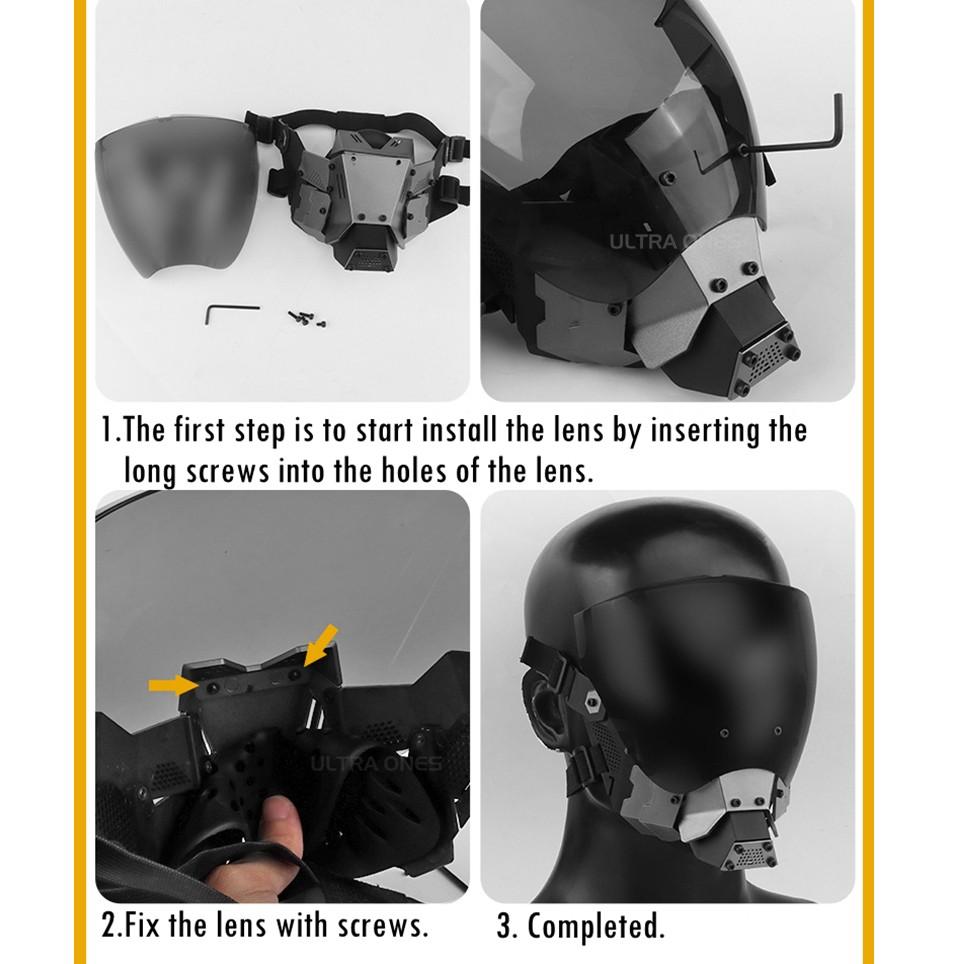 ULTRA ONES

1.The first step is to start install the lens by inserting the long screws into the holes of the lens.

ULTRA ONES

2.Fix the lens with screws.

3. Completed.