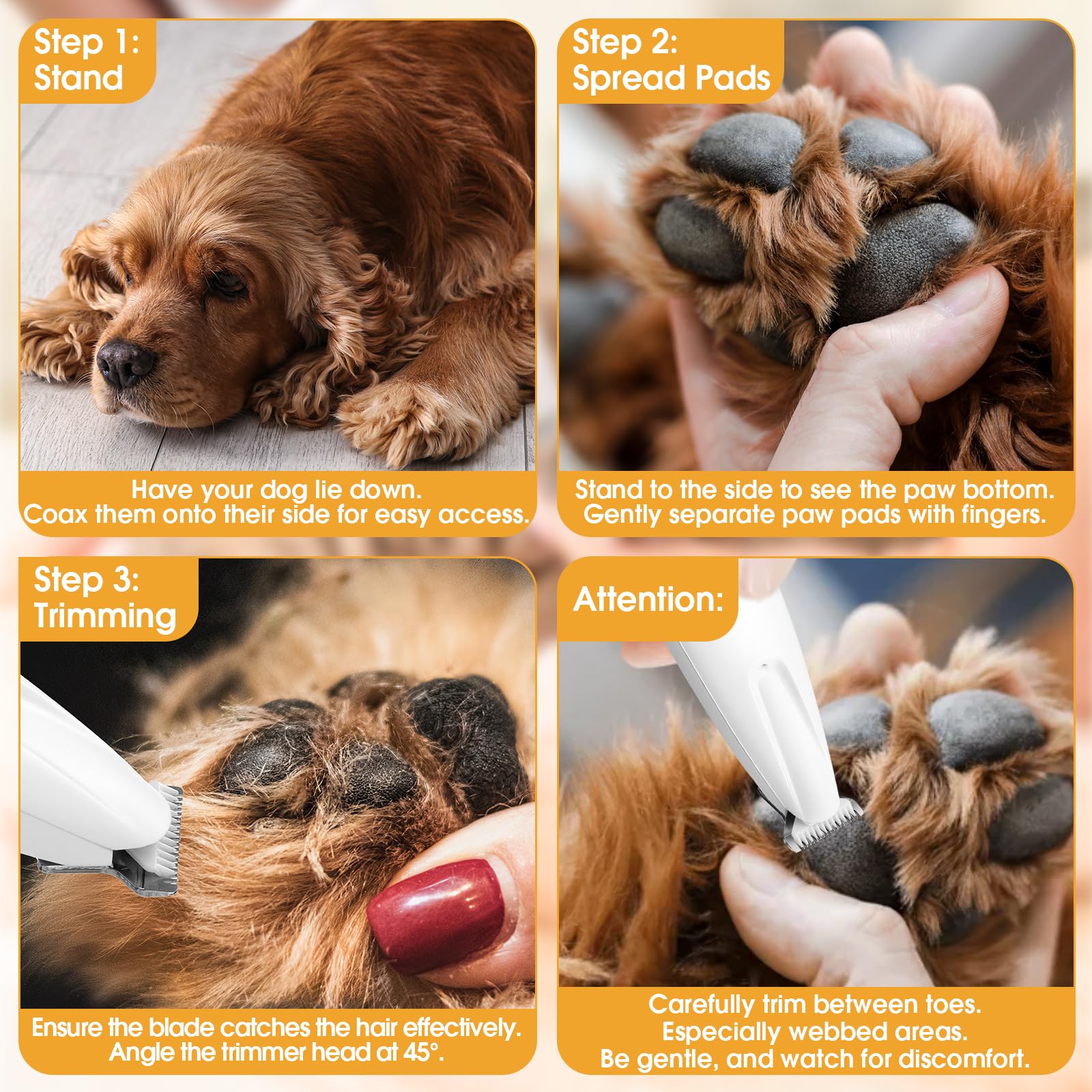 Step 1:
Stand

Have your dog lie down.
Coax them onto their side for easy access.

Step 2:
Spread Pads

Stand to the side to see the paw bottom.
Gently separate paw pads with fingers.

Step 3:
Trimming

Ensure the blade catches the hair effectively.
Angle the trimmer head at 45°.

Attention:

Carefully trim between toes.
Especially webbed areas.
Be gentle, and watch for discomfort.