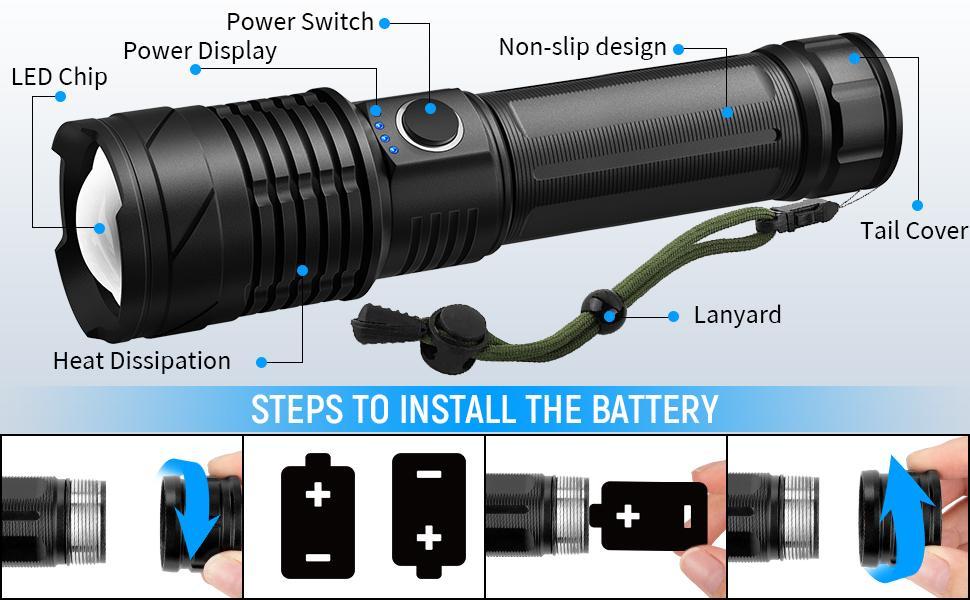 Power Switch
Power Display
Non-slip design
LED Chip
Tail Cover
Lanyard
Heat Dissipation
STEPS TO INSTALL THE BATTERY
+
−
−
+
+
−