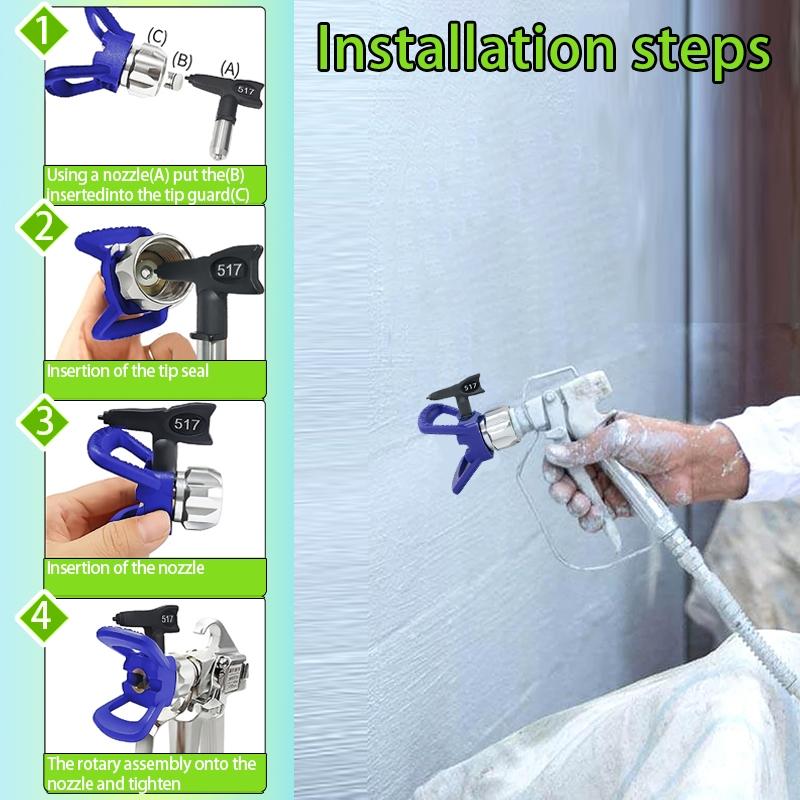 Installation steps

1

(C)

(B)

(A)

517

Using a nozzle(A) put the(B) insertedinto the tip guard(C)

2

517

Insertion of the tip seal

3

517

Insertion of the nozzle

4

517

The rotary assembly onto the nozzle and tighten

517