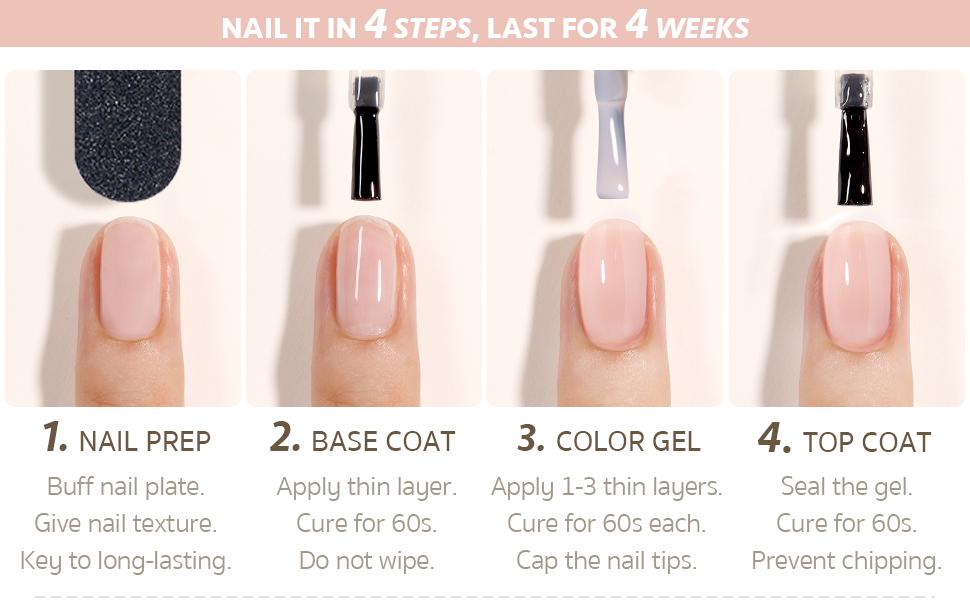 NAIL IT IN 4 STEPS, LAST FOR 4 WEEKS

1. NAIL PREP
Buff nail plate.
Give nail texture.
Key to long-lasting.

2. BASE COAT
Apply thin layer.
Cure for 60s.
Do not wipe.

3. COLOR GEL
Apply 1-3 thin layers.
Cure for 60s each.
Cap the nail tips.

4. TOP COAT
Seal the gel.
Cure for 60s.
Prevent chipping.