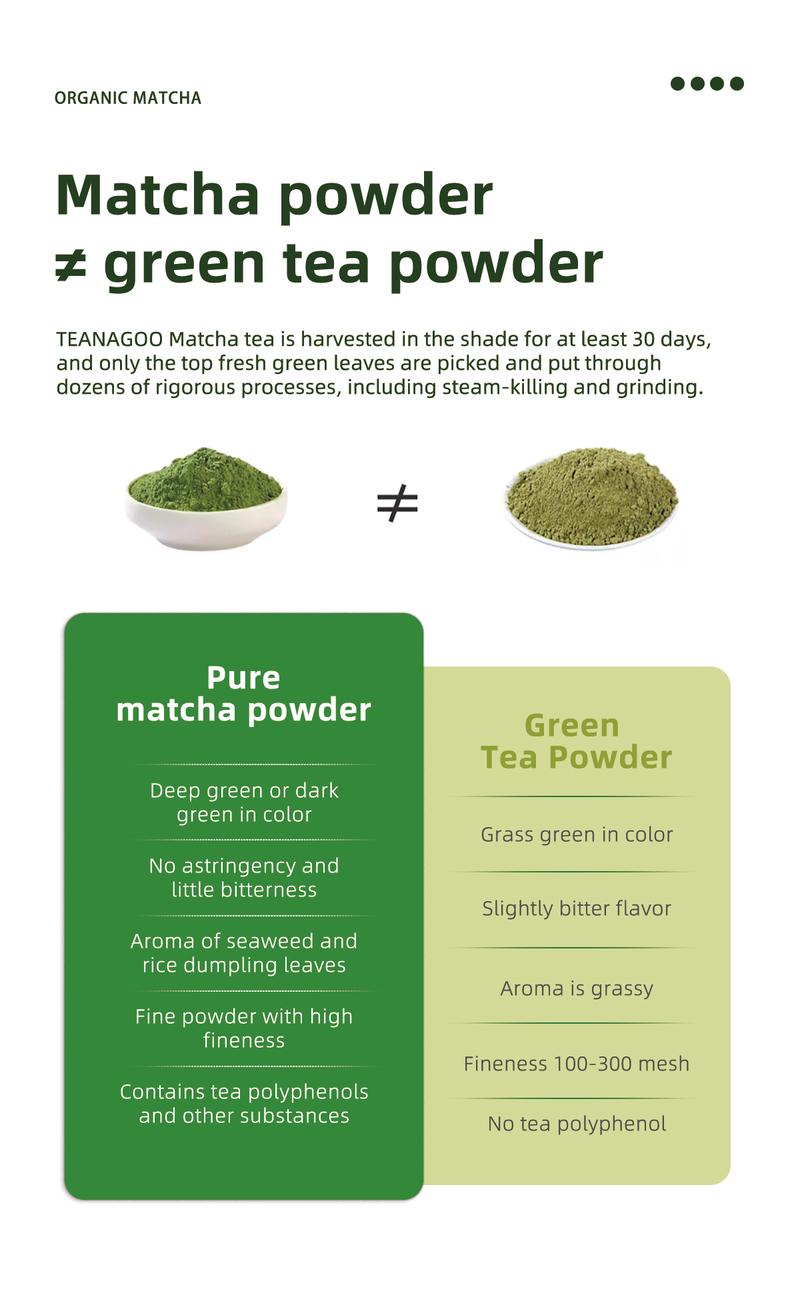 ORGANIC MATCHA

Matcha powder
≠ green tea powder

TEANAGOO Matcha tea is harvested in the shade for at least 30 days, and only the top fresh green leaves are picked and put through dozens of rigorous processes, including steam-killing and grinding.

≠

Pure matcha powder

Deep green or dark green in color

No astringency and little bitterness

Aroma of seaweed and rice dumpling leaves

Fine powder with high fineness

Contains tea polyphenols and other substances

Green Tea Powder

Grass green in color

Slightly bitter flavor

Aroma is grassy

Fineness 100-300 mesh

No tea polyphenol