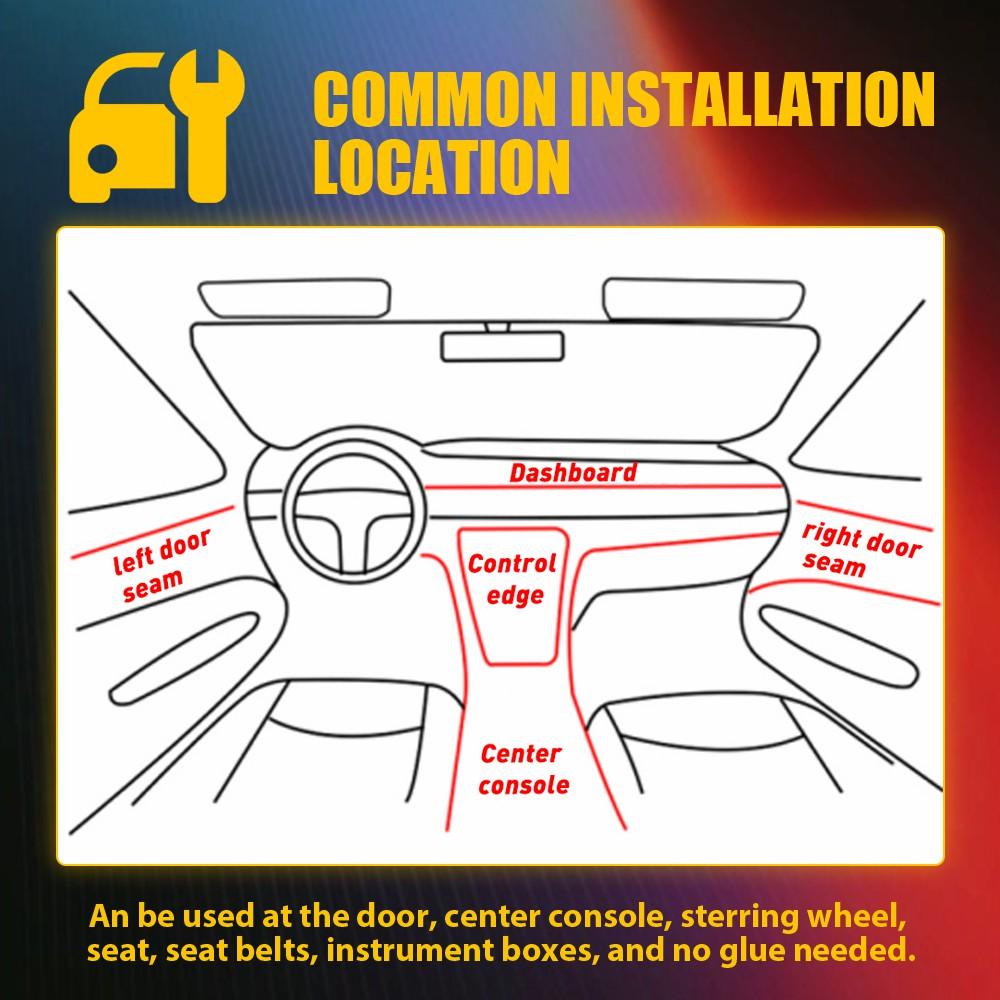 COMMON INSTALLATION LOCATION

Dashboard

left door seam

Control edge

right door seam

Center console

An be used at the door, center console, sterring wheel, seat, seat belts, instrument boxes, and no glue needed.